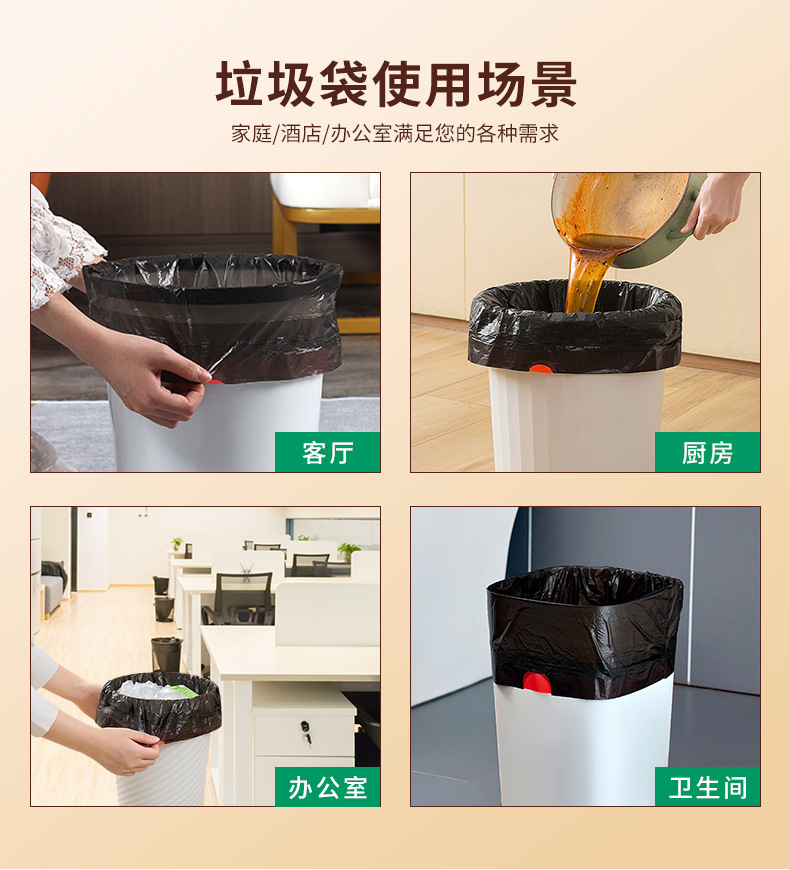 垃圾袋使用场景

家庭/酒店/办公室满足您的各种需求

客厅

厨房

办公室

卫生间