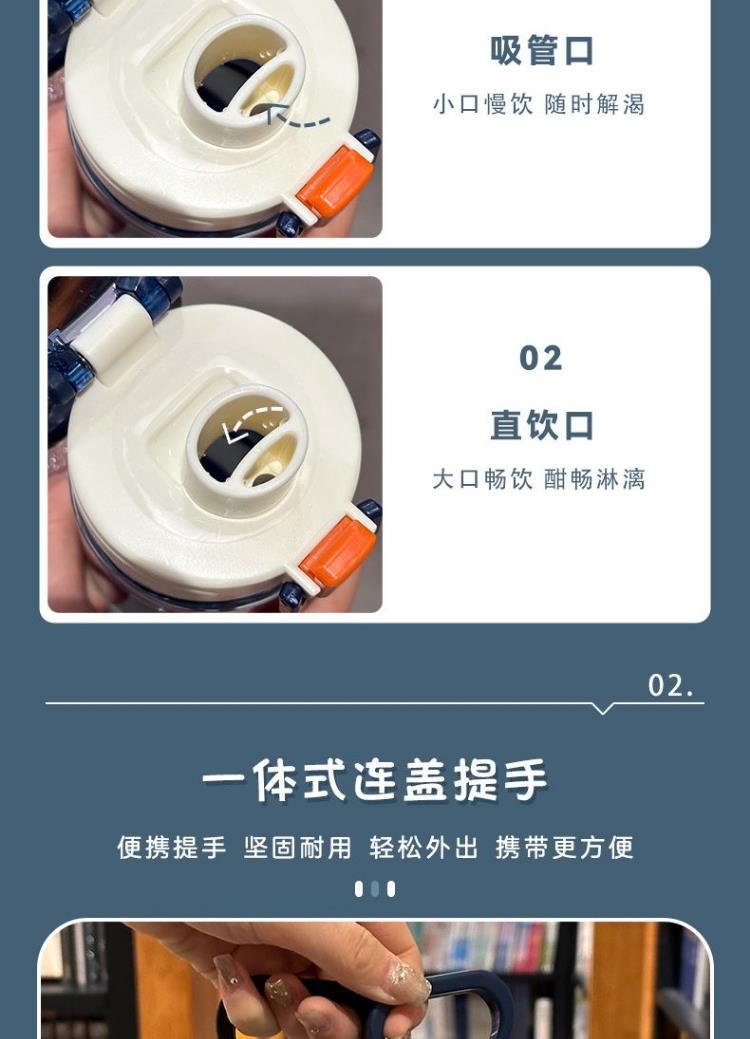 吸管口

小口慢饮 随时解渴

02

直饮口

大口畅饮 酣畅淋漓

02.

一体式连盖提手

便携提手 坚固耐用 轻松外出 携带更方便