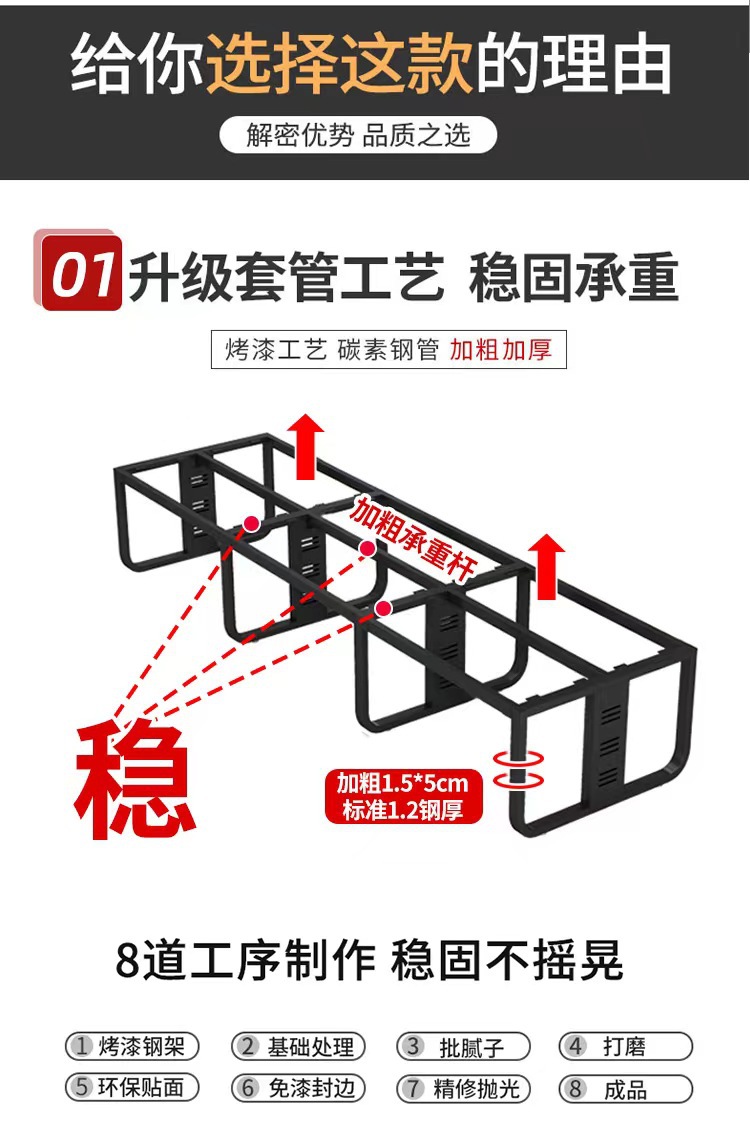 给你选择这款的理由

解密优势 品质之选

01 升级套管工艺 稳固承重

烤漆工艺 碳素钢管 加粗加厚

加粗承重杆

稳

加粗1.5*5cm
标准1.2钢厚

8道工序制作 稳固不摇晃

1 烤漆钢架
2 基础处理
3 批腻子
4 打磨
5 环保贴面
6 免漆封边
7 精修抛光
8 成品