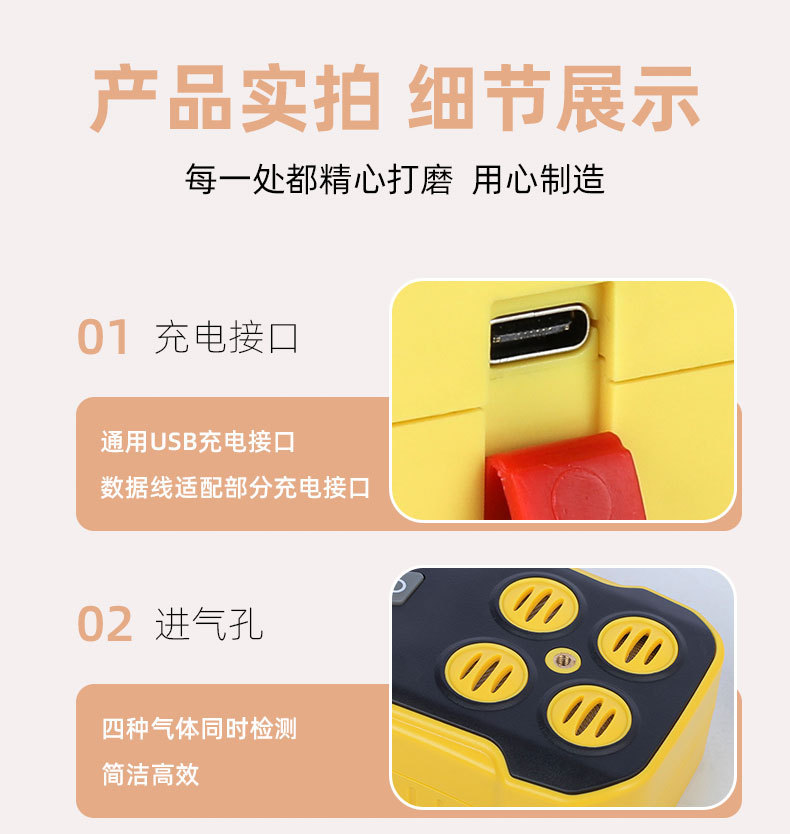 产品实拍 细节展示

每一处都精心打磨 用心制造

01 充电接口

通用USB充电接口
数据线适配部分充电接口

02 进气孔

四种气体同时检测
简洁高效