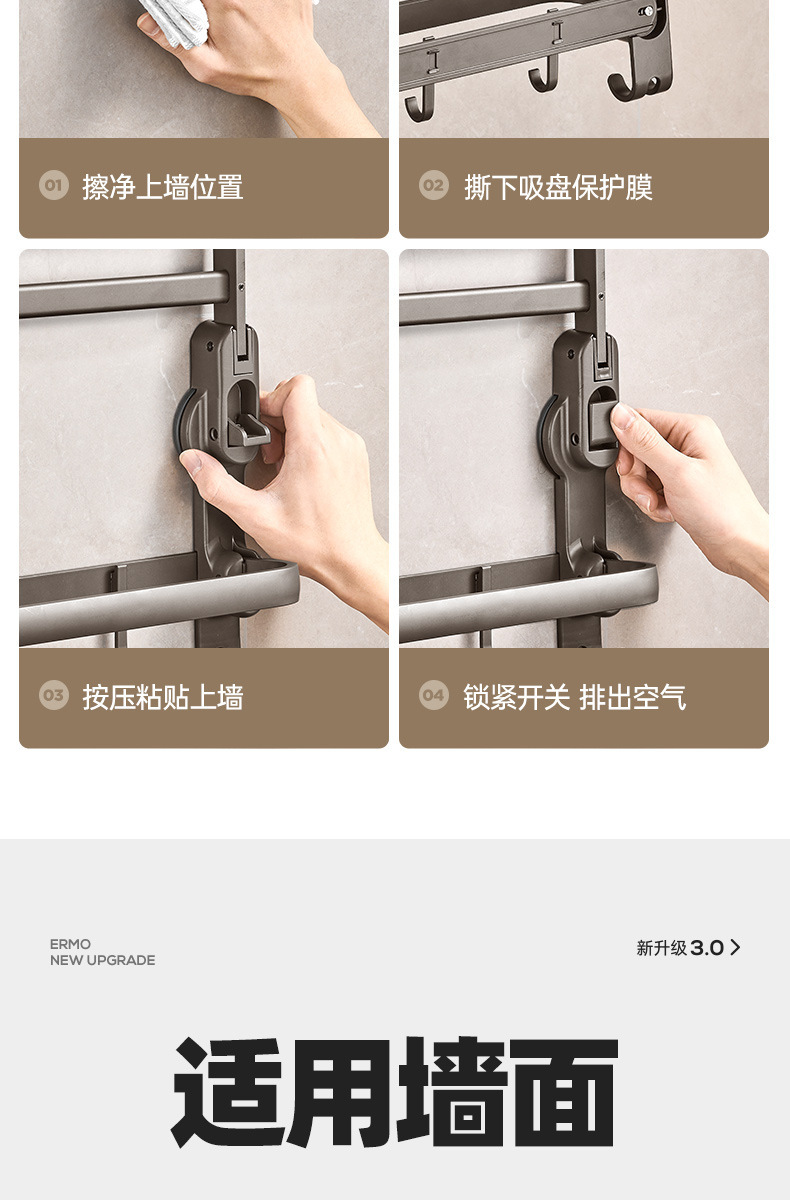 01 擦净上墙位置

02 撕下吸盘保护膜

03 按压粘贴上墙

04 锁紧开关 排出空气

ERMO
NEW UPGRADE

新升级 3.0 >

适用墙面