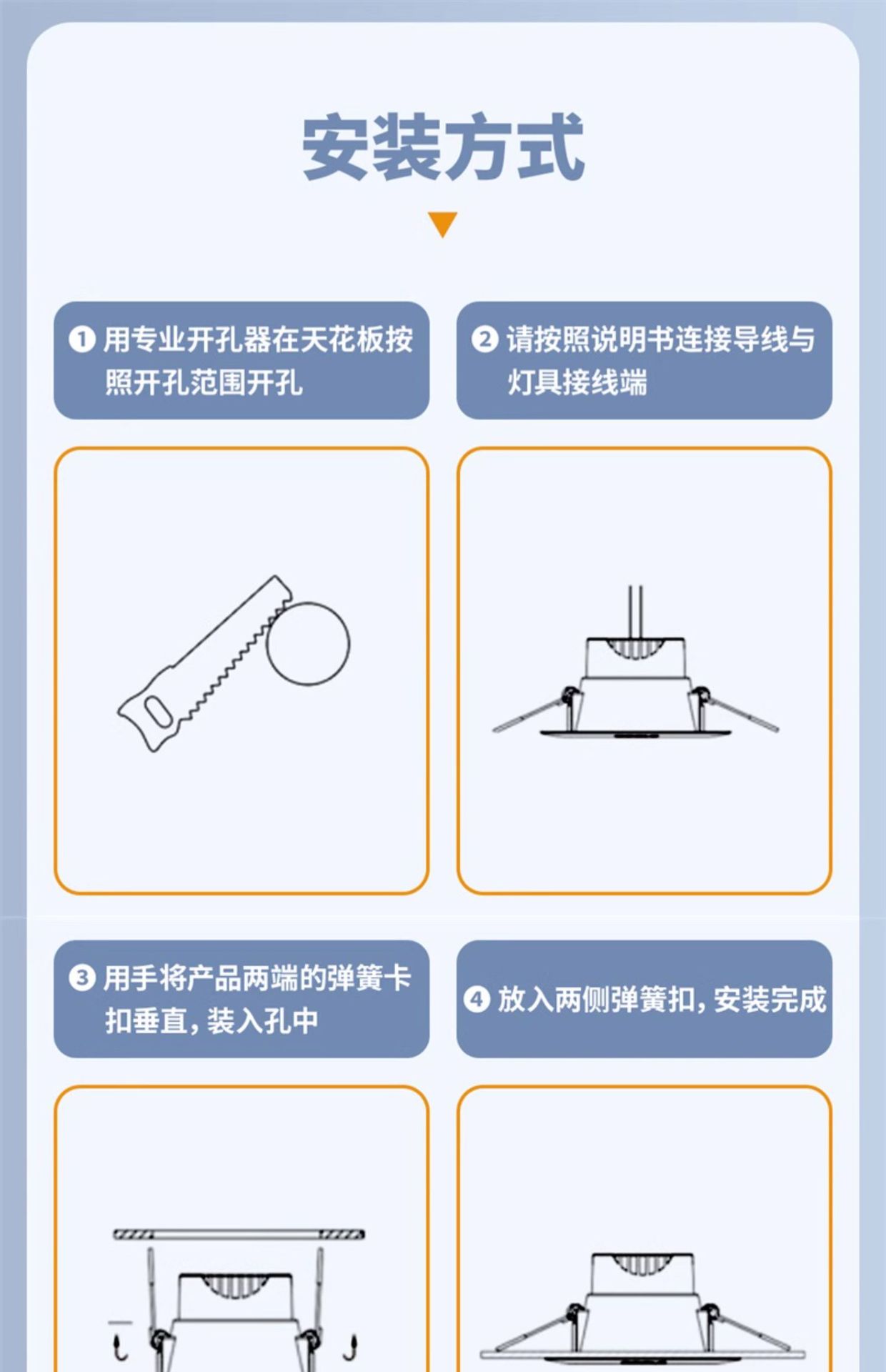 安装方式

❶ 用专业开孔器在天花板按照开孔范围开孔

❷ 请按照说明书连接导线与灯具接线端

❸ 用手将产品两端的弹簧卡扣垂直，装入孔中

❹ 放入两侧弹簧扣，安装完成