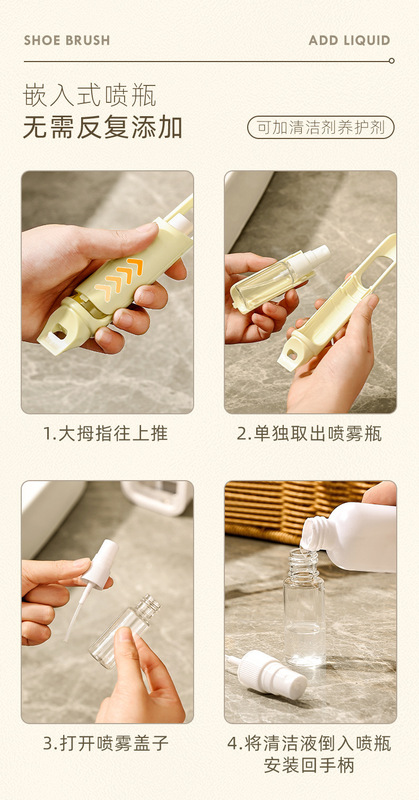 SHOE BRUSH

ADD LIQUID

嵌入式喷瓶
无需反复添加

可加清洁剂养护剂

1.大拇指往上推

2.单独取出喷雾瓶

3.打开喷雾盖子

4.将清洁液倒入喷瓶
安装回手柄