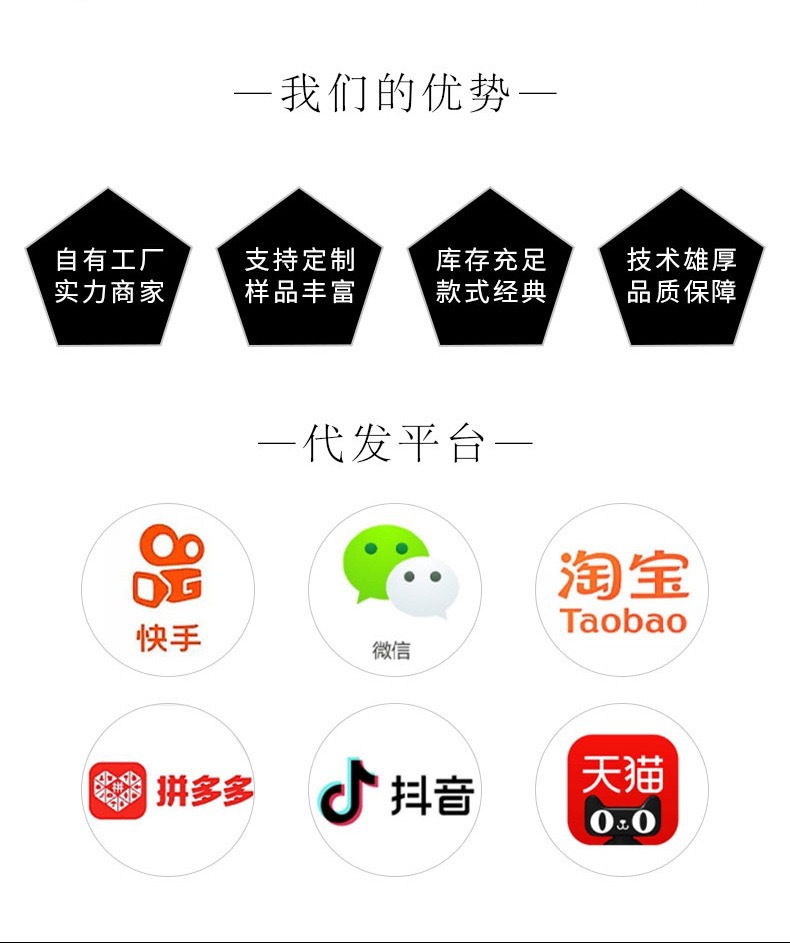 —我们的优势—

自有工厂
实力商家

支持定制
样品丰富

库存充足
款式经典

技术雄厚
品质保障

—代发平台—

快手

微信

淘宝
Taobao

拼多多

抖音

天猫