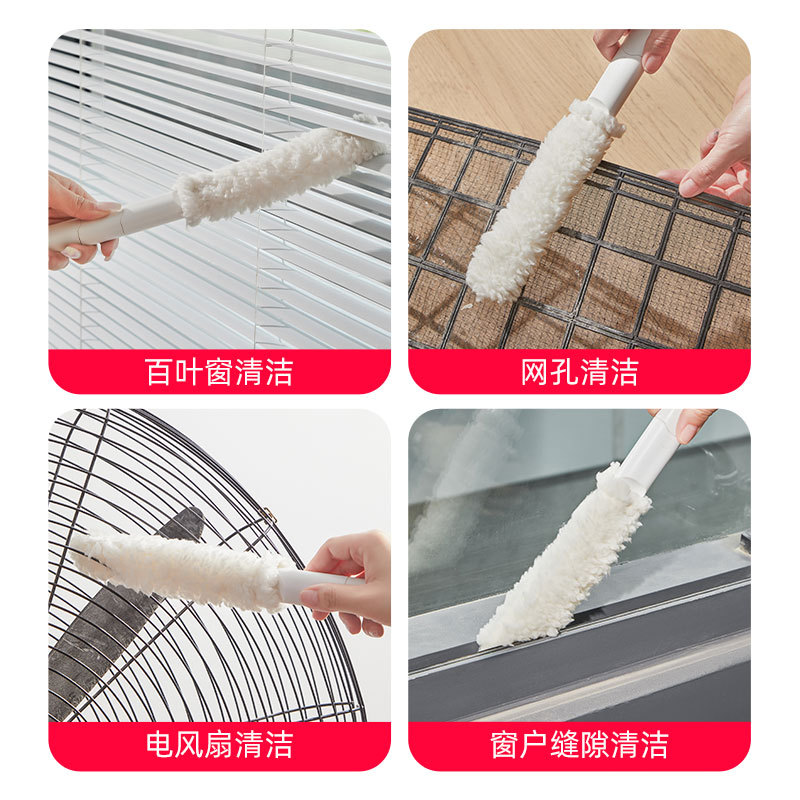 百叶窗清洁

网孔清洁

电风扇清洁

窗户缝隙清洁