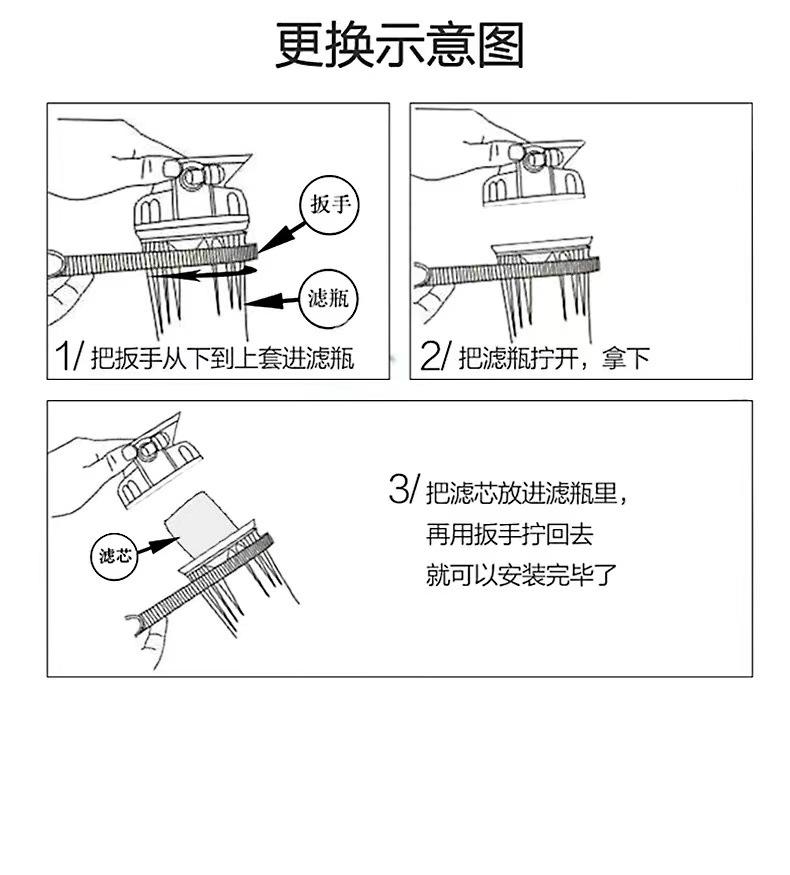 更换示意图

扳手

滤瓶

1/ 把扳手从下到上套进滤瓶

2/ 把滤瓶拧开，拿下

滤芯

3/ 把滤芯放进滤瓶里，
再用扳手拧回去
就可以安装完毕了