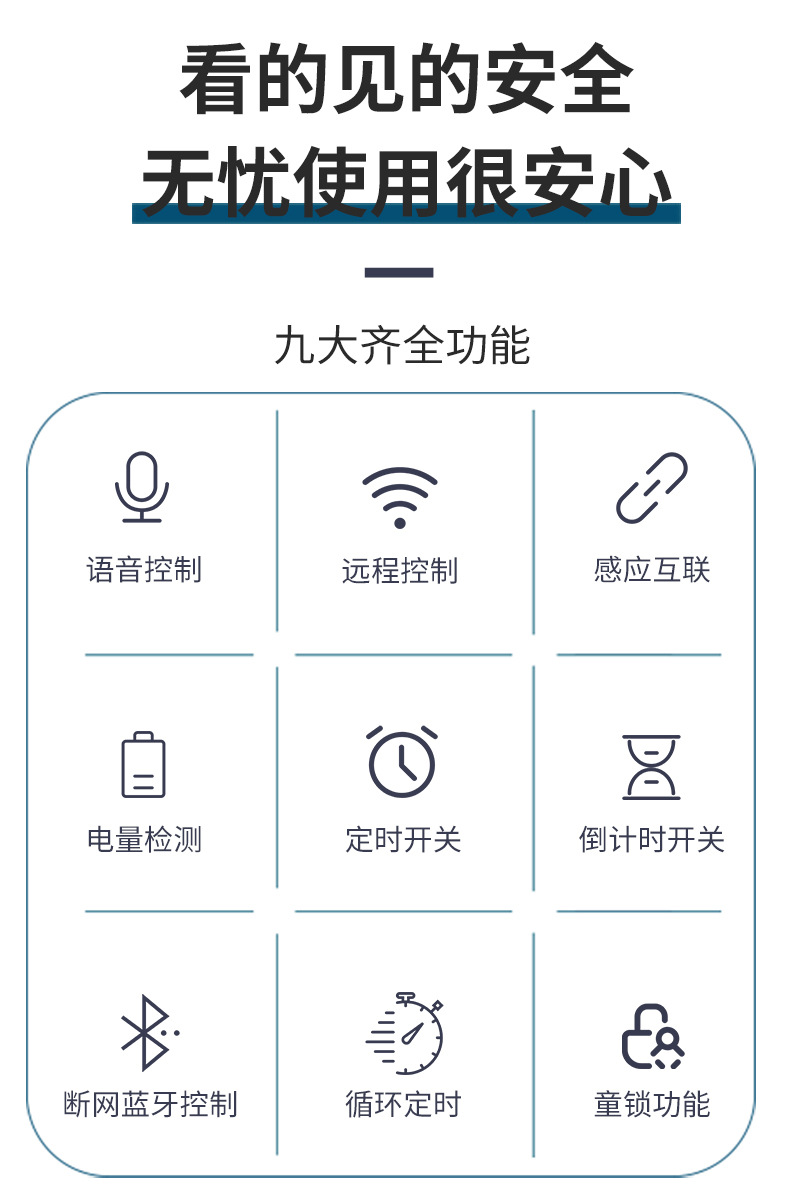 看的见的安全
无忧使用很安心

九大齐全功能

语音控制
远程控制
感应互联

电量检测
定时开关
倒计时开关

断网蓝牙控制
循环定时
童锁功能