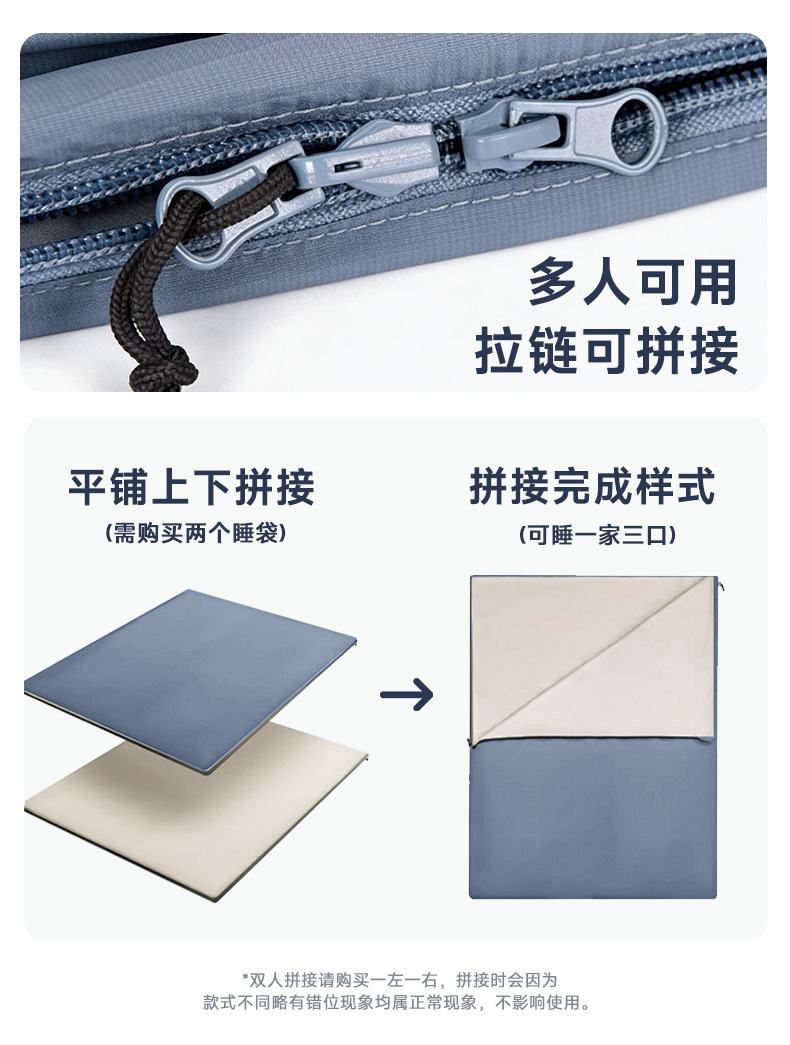 多人可用
拉链可拼接

平铺上下拼接
（需购买两个睡袋）

拼接完成样式
（可睡一家三口）

*双人拼接请购买一左一右，拼接时会因为款式不同略有错位现象均属正常现象，不影响使用。