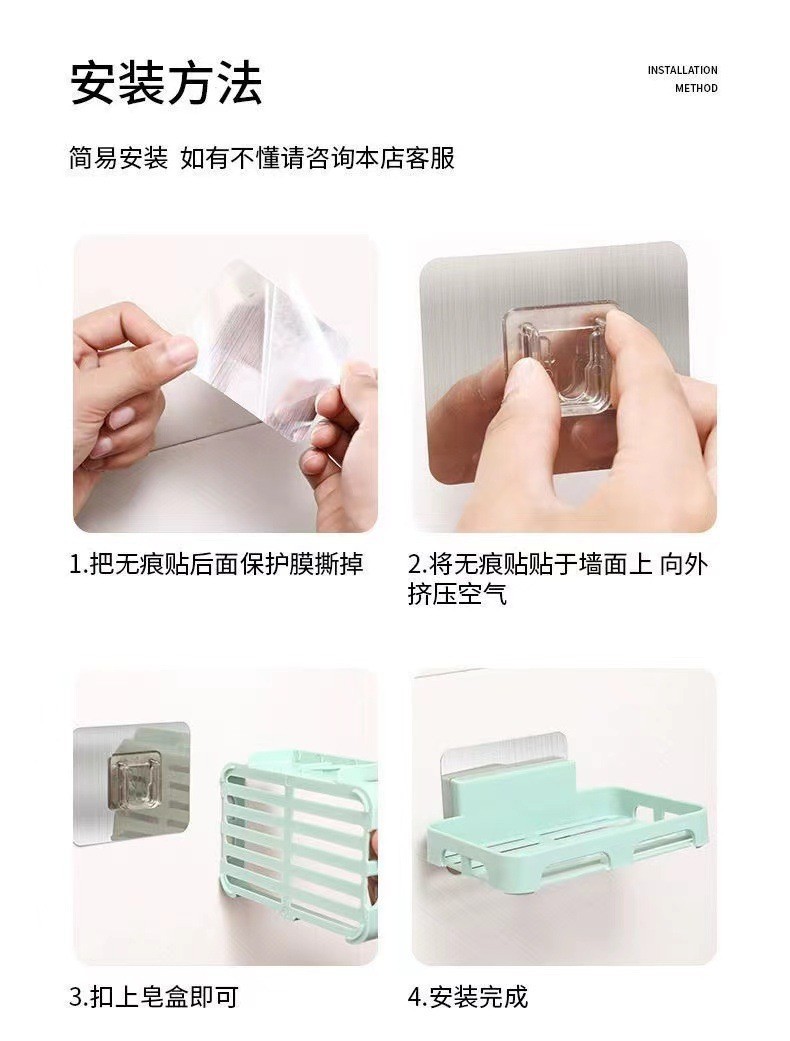 安装方法

INSTALLATION METHOD

简易安装 如有不懂请咨询本店客服

1.把无痕贴后面保护膜撕掉

2.将无痕贴贴于墙面上 向外挤压空气

3.扣上皂盒即可

4.安装完成