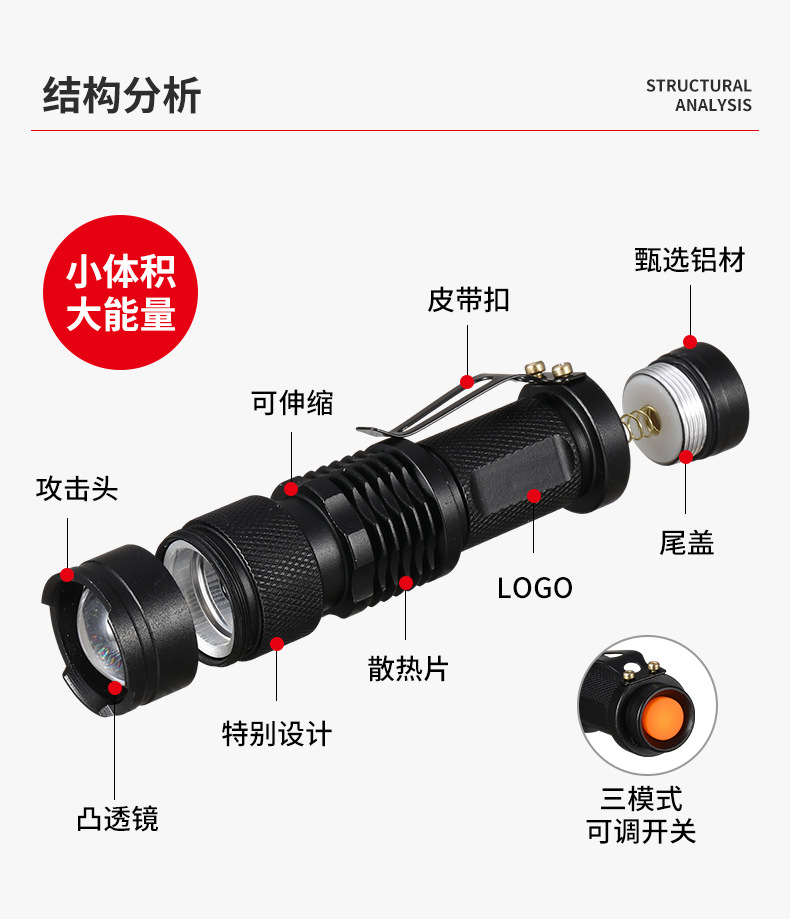 结构分析

STRUCTURAL ANALYSIS

小体积
大能量

甄选铝材

皮带扣

可伸缩

攻击头

尾盖

LOGO

散热片

特别设计

凸透镜

三模式
可调开关