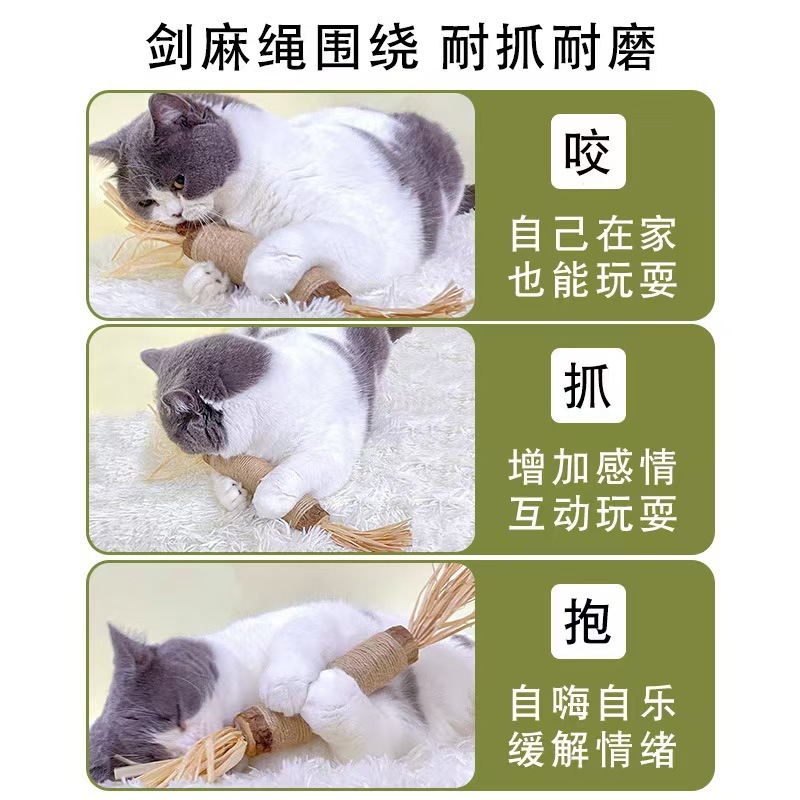 剑麻绳围绕 耐抓耐磨

咬

自己在家
也能玩耍

抓

增加感情
互动玩耍

抱

自嗨自乐
缓解情绪