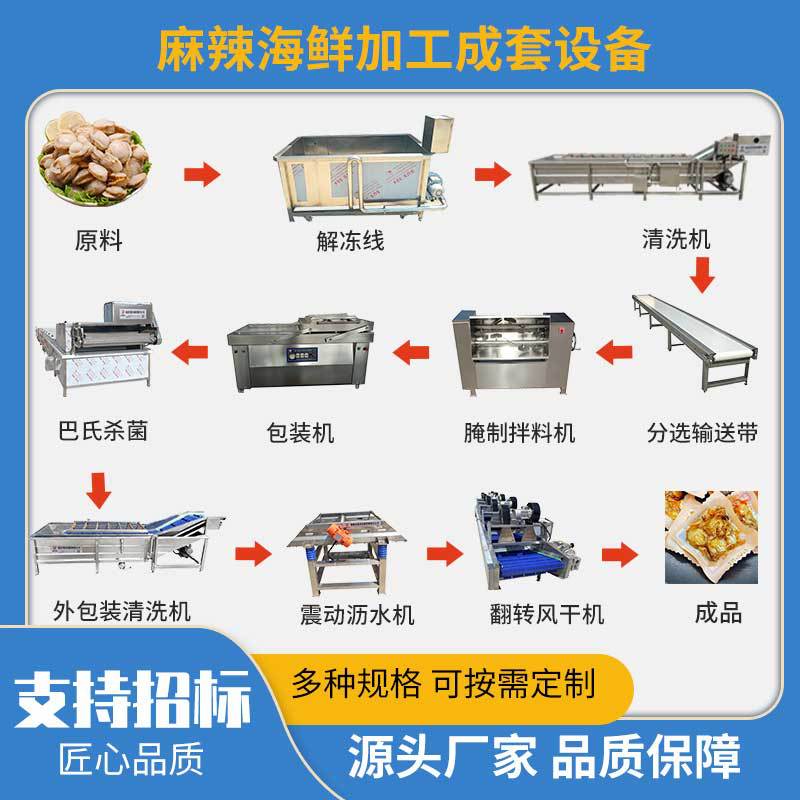 麻辣海鲜加工成套设备

原料

解冻线

清洗机

分选输送带

腌制拌料机

包装机

巴氏杀菌

外包装清洗机

震动沥水机

翻转风干机

成品

支持招标

匠心品质

多种规格 可按需定制

源头厂家 品质保障