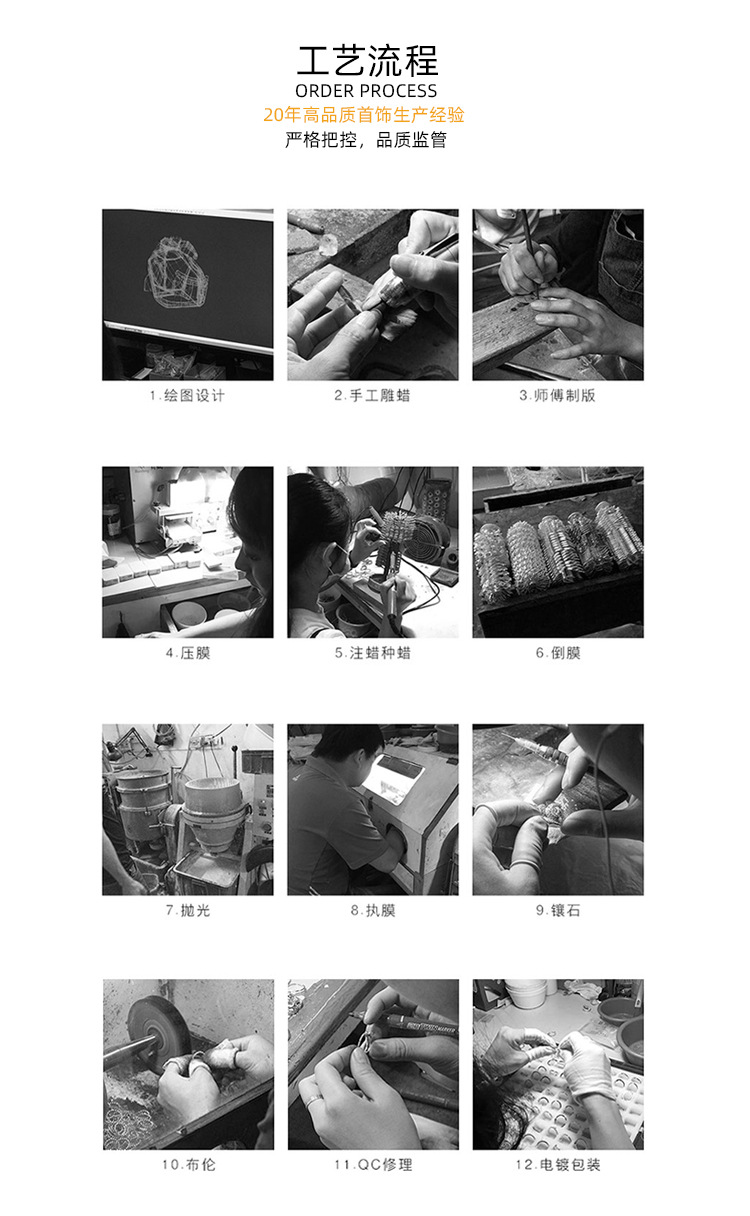 工艺流程
ORDER PROCESS
20年高品质首饰生产经验
严格把控，品质监管

1.绘图设计
2.手工雕蜡
3.师傅制版

4.压膜
5.注蜡种蜡
6.倒膜

7.抛光
8.执膜
9.镶石

10.布伦
11.QC修理
12.电镀包装