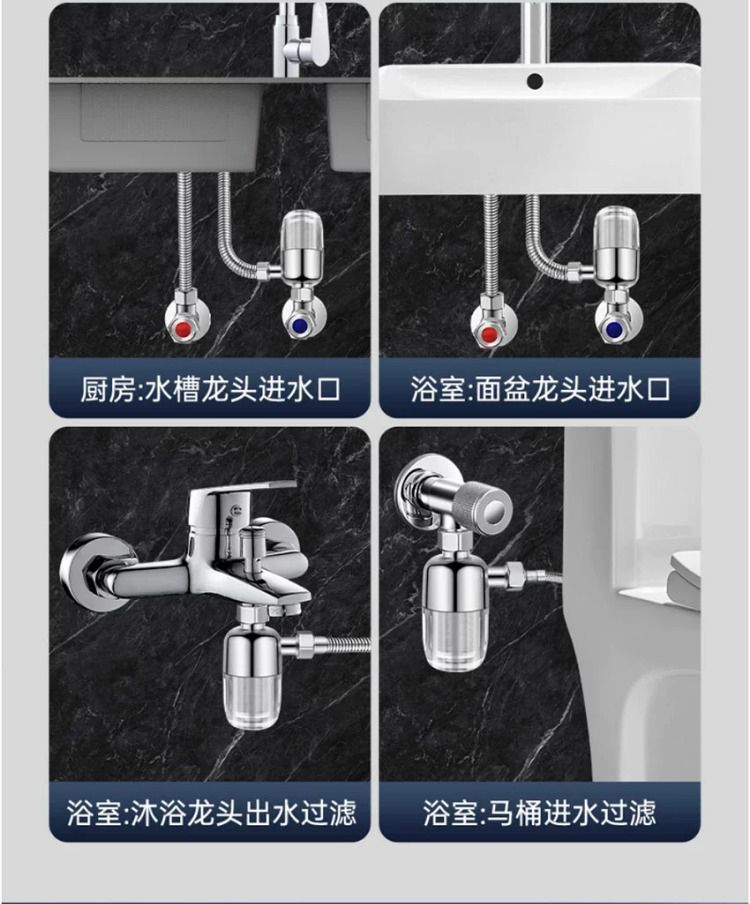 厨房:水槽龙头进水口

浴室:面盆龙头进水口

浴室:沐浴龙头出水过滤

浴室:马桶进水过滤