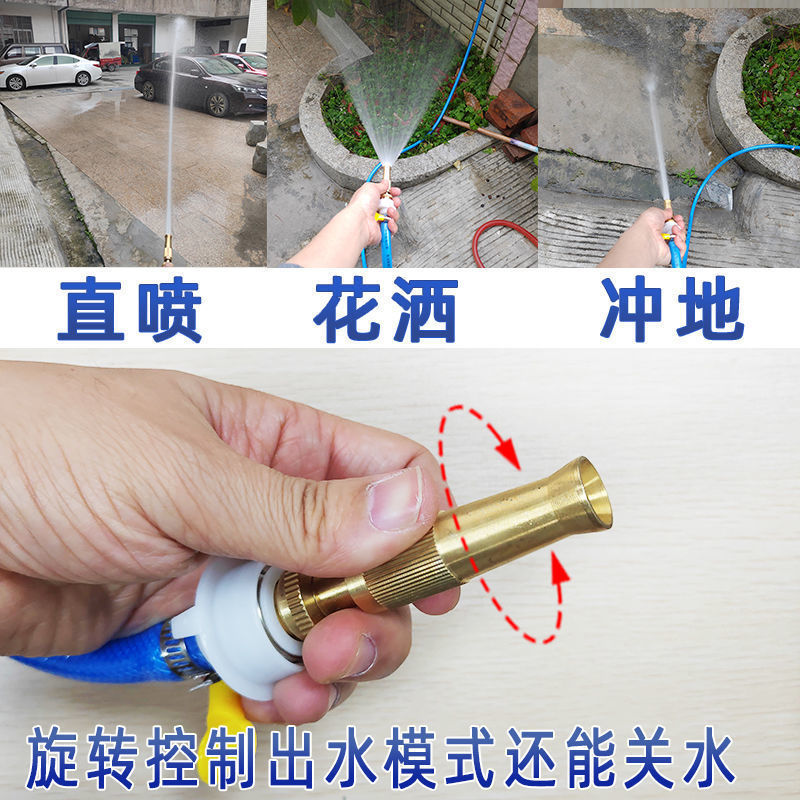 直喷　花洒　冲地

旋转控制出水模式还能关水