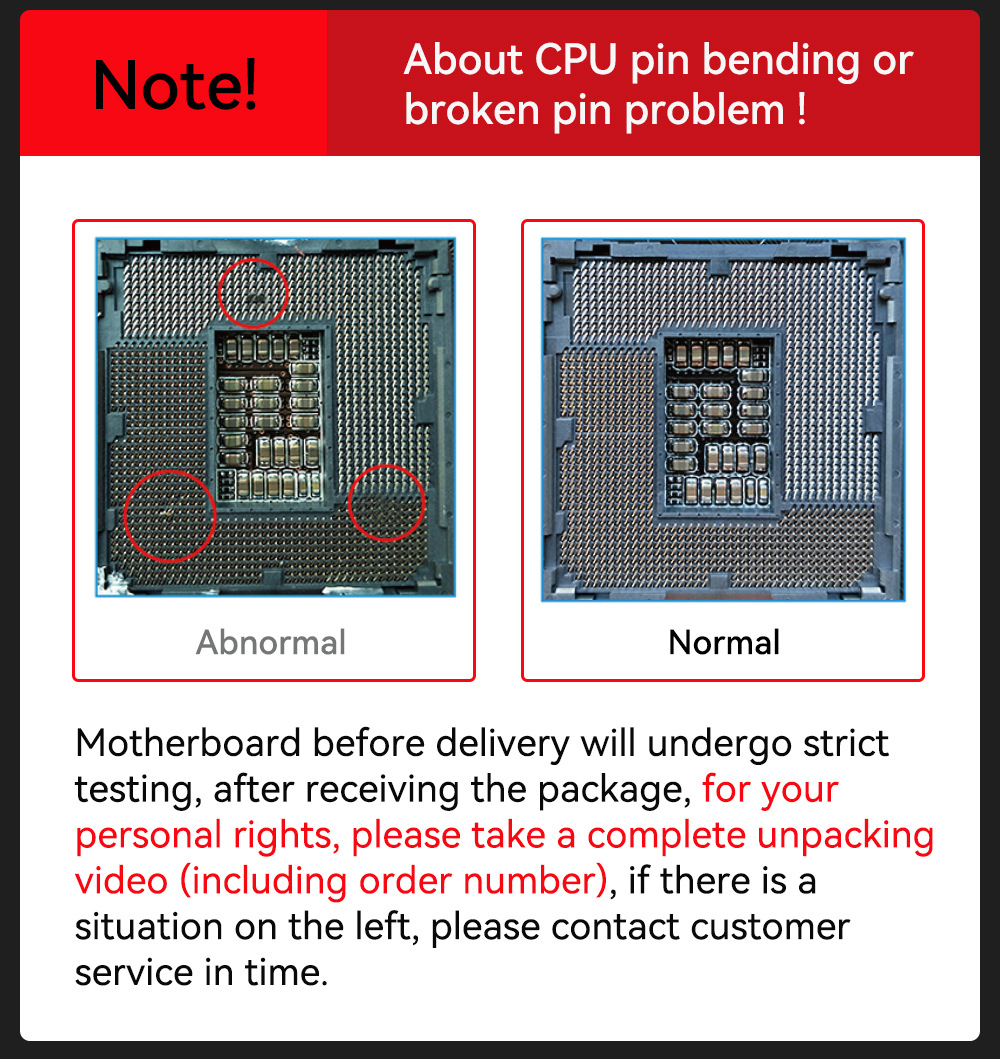 Note!

About CPU pin bending or broken pin problem !

Abnormal

Normal

Motherboard before delivery will undergo strict testing, after receiving the package, for your personal rights, please take a complete unpacking video (including order number), if there is a situation on the left, please contact customer service in time.