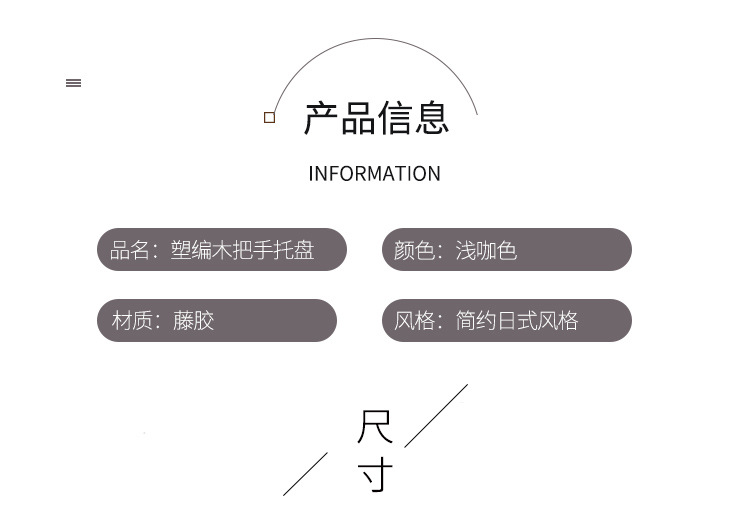 产品信息

INFORMATION

品名：塑编木把手托盘

颜色：浅咖色

材质：藤胶

风格：简约日式风格

尺寸