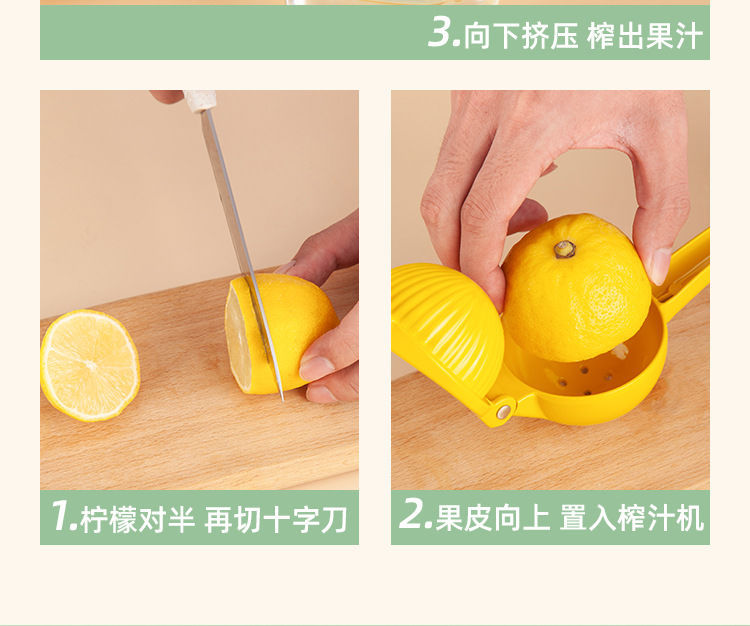 3.向下挤压 榨出果汁

1.柠檬对半 再切十字刀

2.果皮向上 置入榨汁机