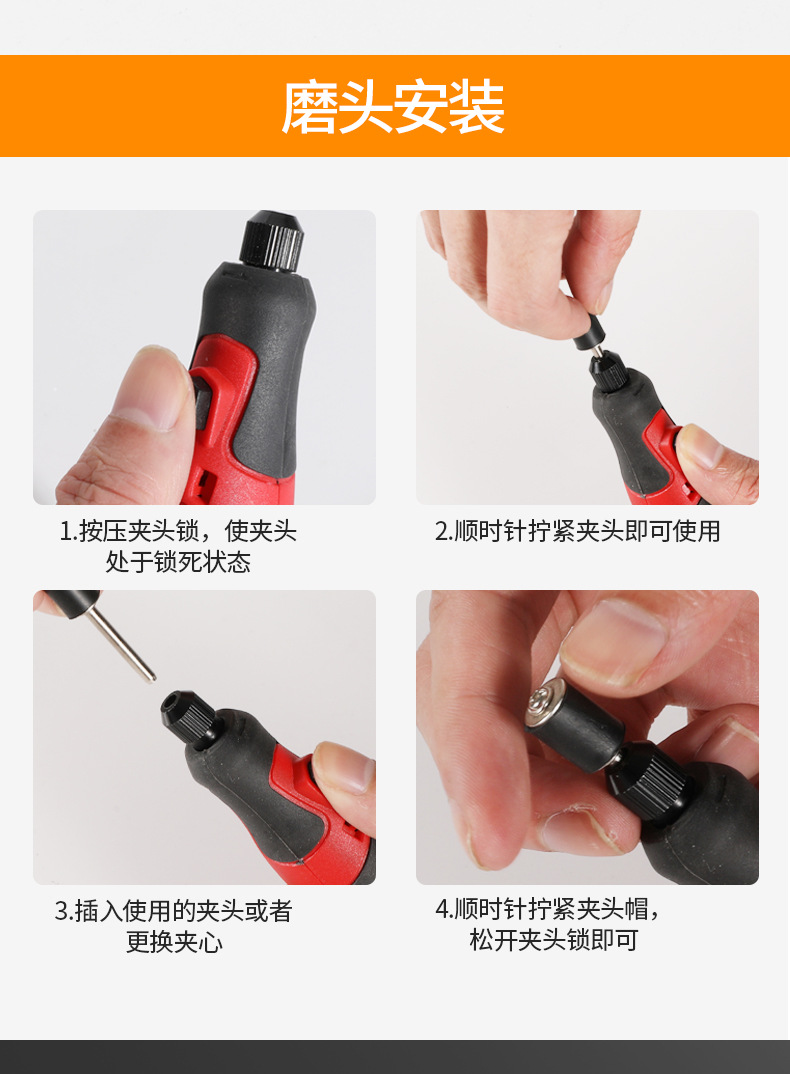 磨头安装

1.按压夹头锁，使夹头处于锁死状态

2.顺时针拧紧夹头即可使用

3.插入使用的夹头或者更换夹心

4.顺时针拧紧夹头帽，松开夹头锁即可