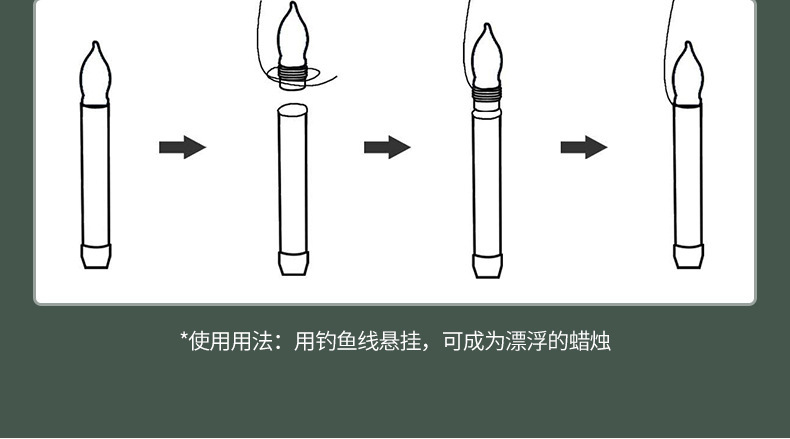 *使用用法：用钓鱼线悬挂，可成为漂浮的蜡烛