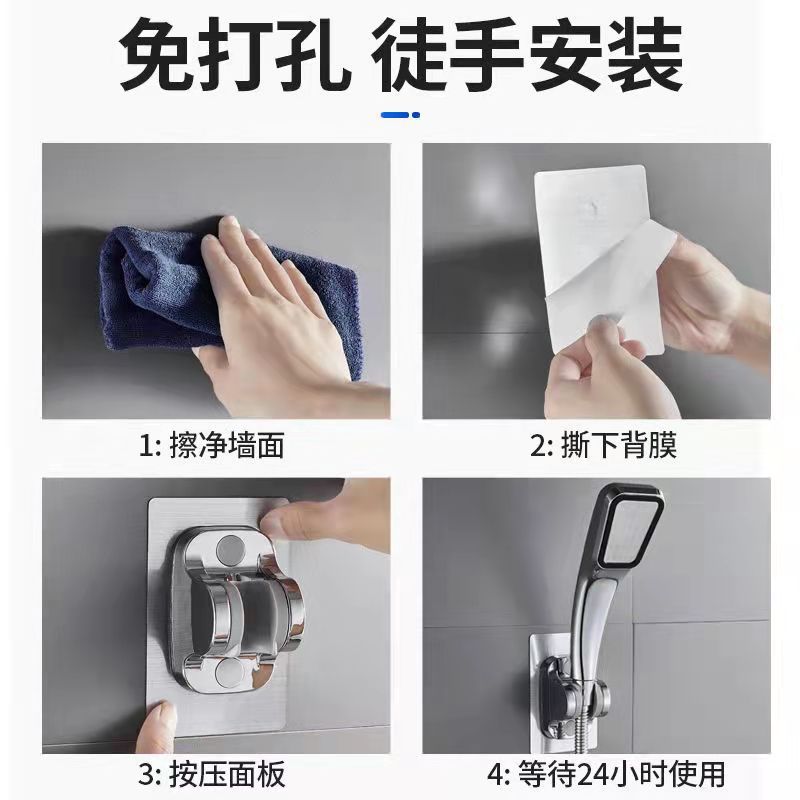 免打孔 徒手安装

1: 擦净墙面

2: 撕下背膜

3: 按压面板

4: 等待24小时使用