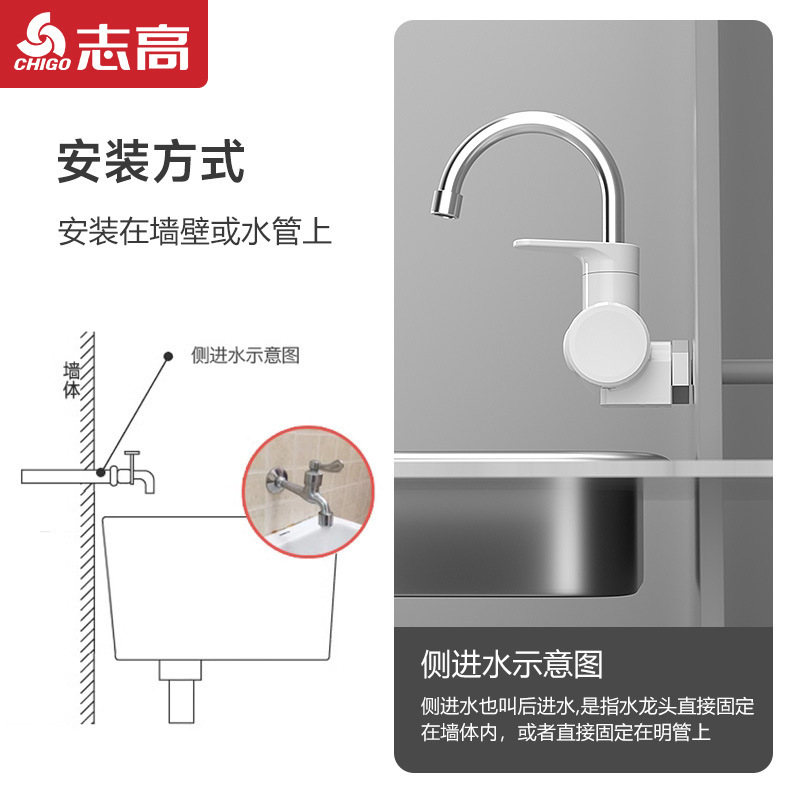 CHIGO 志高

安装方式

安装在墙壁或水管上

墙体

侧进水示意图

侧进水示意图

侧进水也叫后进水,是指水龙头直接固定在墙体内，或者直接固定在明管上