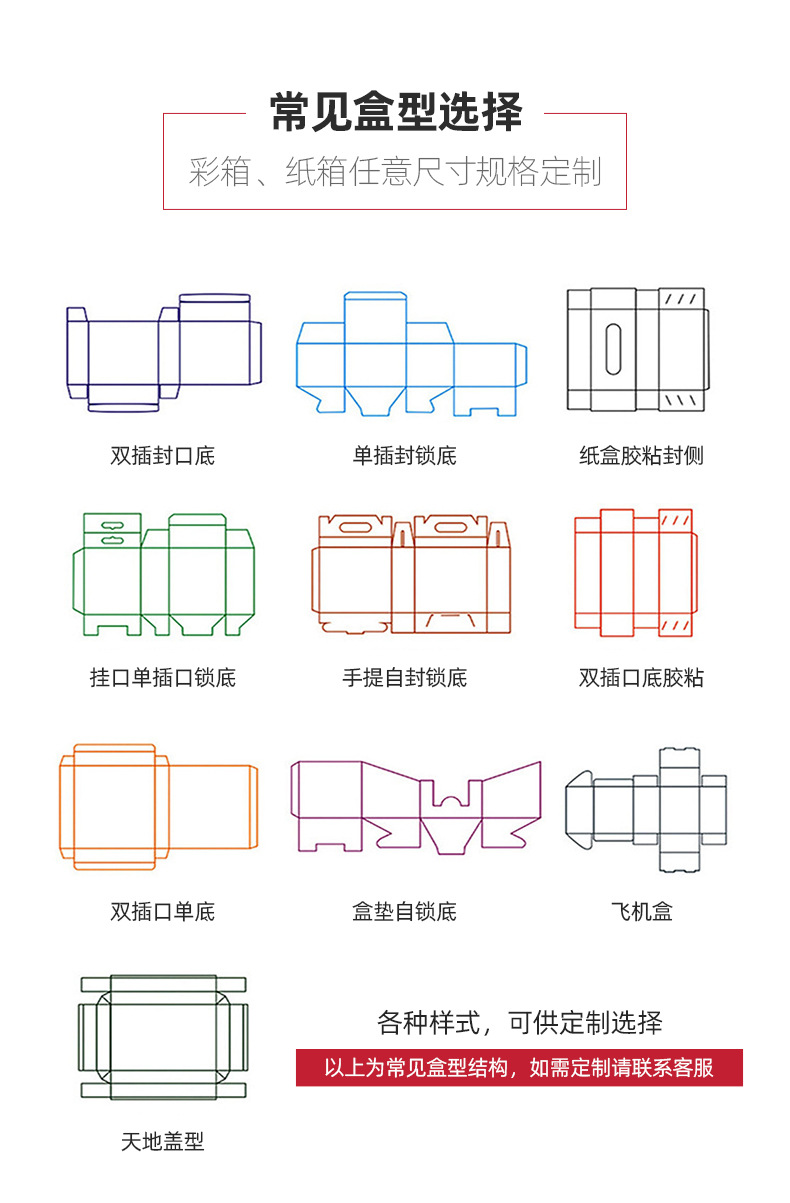 常见盒型选择

彩箱、纸箱任意尺寸规格定制

双插封口底

单插封锁底

纸盒胶粘封侧

挂口单插口锁底

手提自封锁底

双插口底胶粘

双插口单底

盒垫自锁底

飞机盒

天地盖型

各种样式，可供定制选择

以上为常见盒型结构，如需定制请联系客服