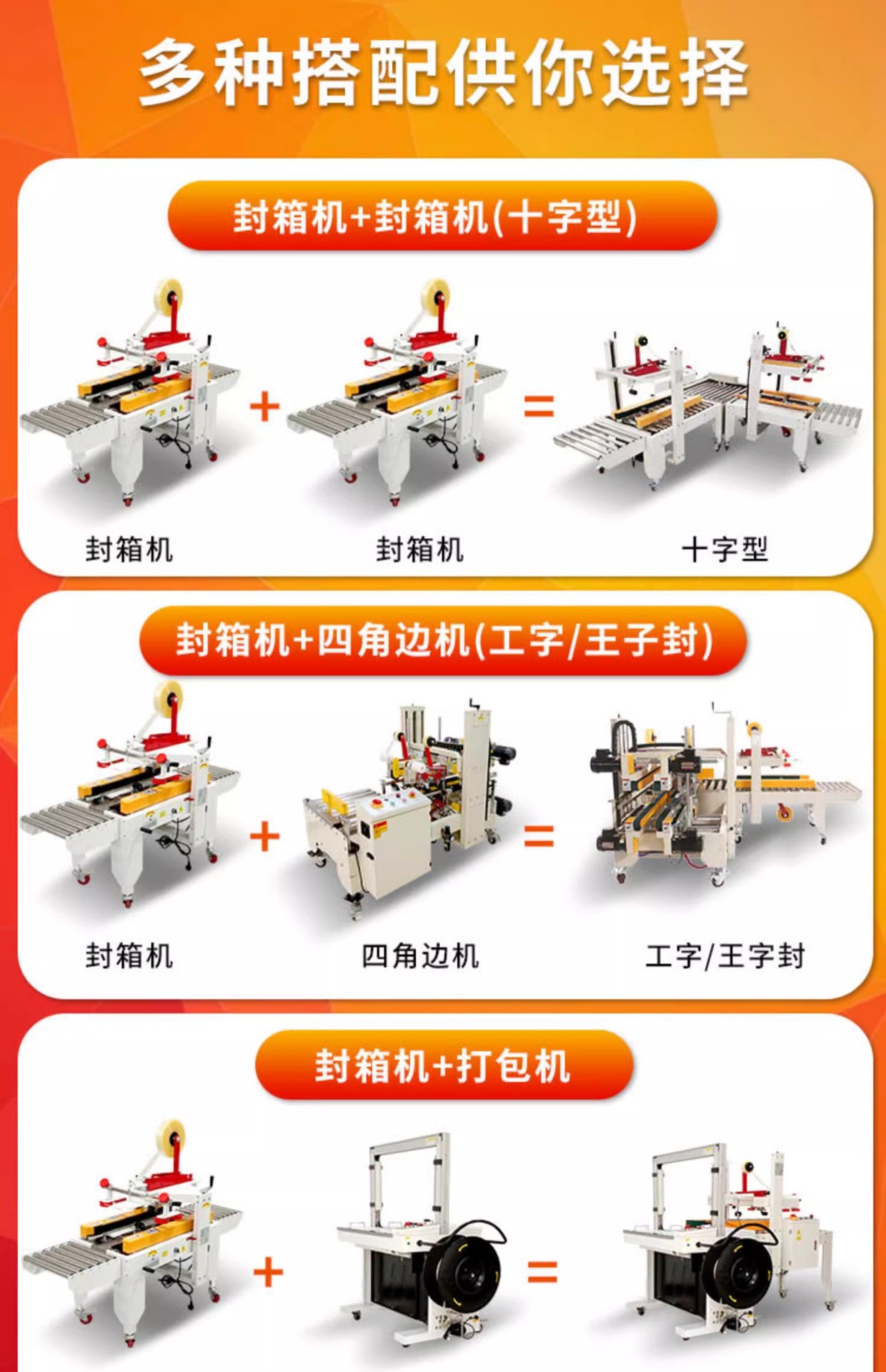 多种搭配供你选择

封箱机+封箱机(十字型)

+ =

封箱机 封箱机 十字型

封箱机+四角边机(工字/王子封)

+ =

封箱机 四角边机 工字/王字封

封箱机+打包机

+ =