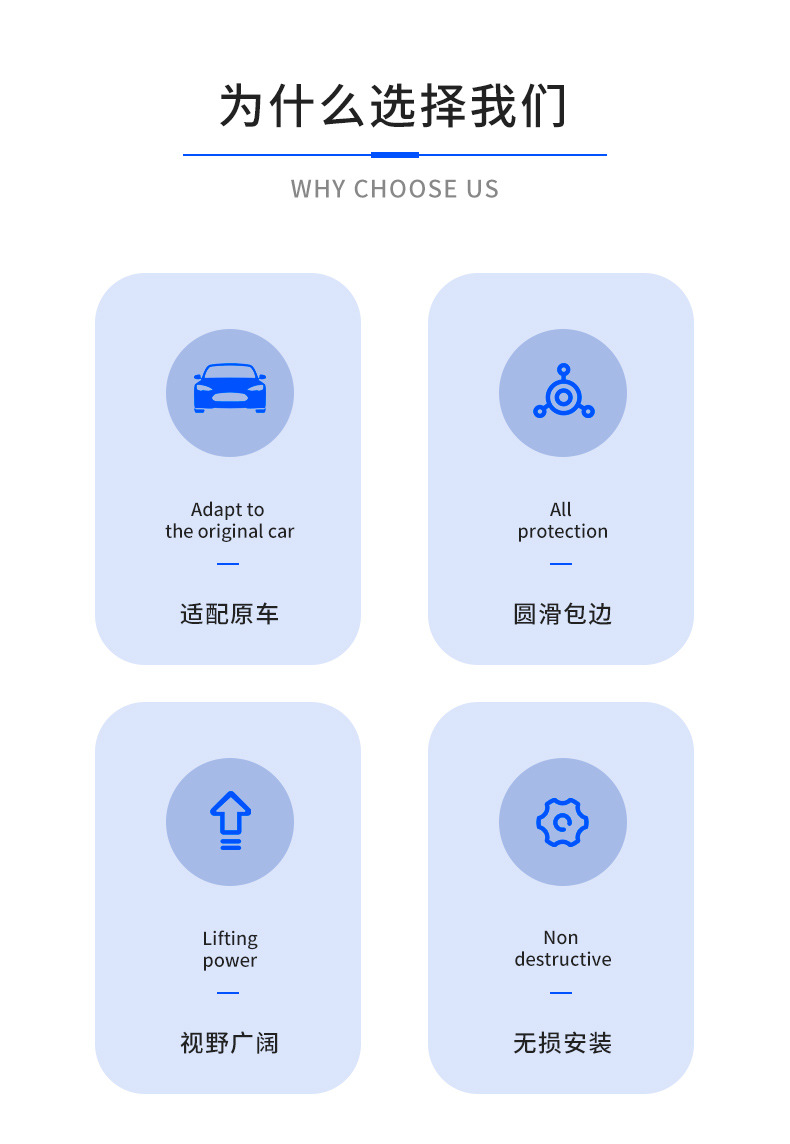 为什么选择我们

WHY CHOOSE US

Adapt to
the original car

适配原车

All
protection

圆滑包边

Lifting
power

视野广阔

Non
destructive

无损安装