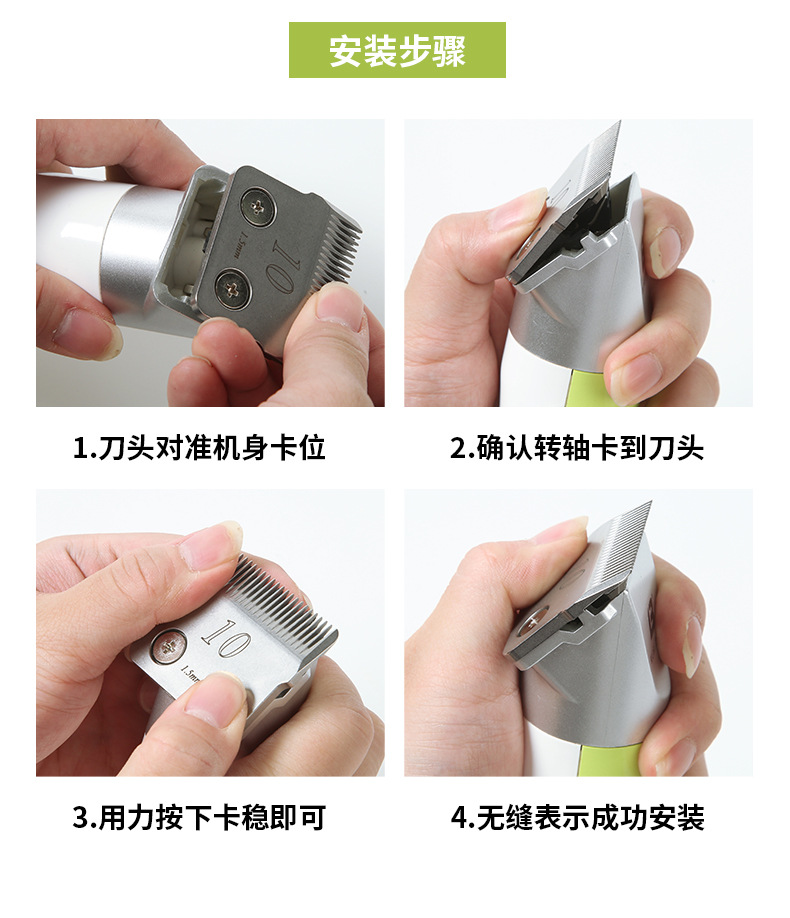 安装步骤

10
1.5mm

1.刀头对准机身卡位

2.确认转轴卡到刀头

10
1.5mm

3.用力按下卡稳即可

4.无缝表示成功安装