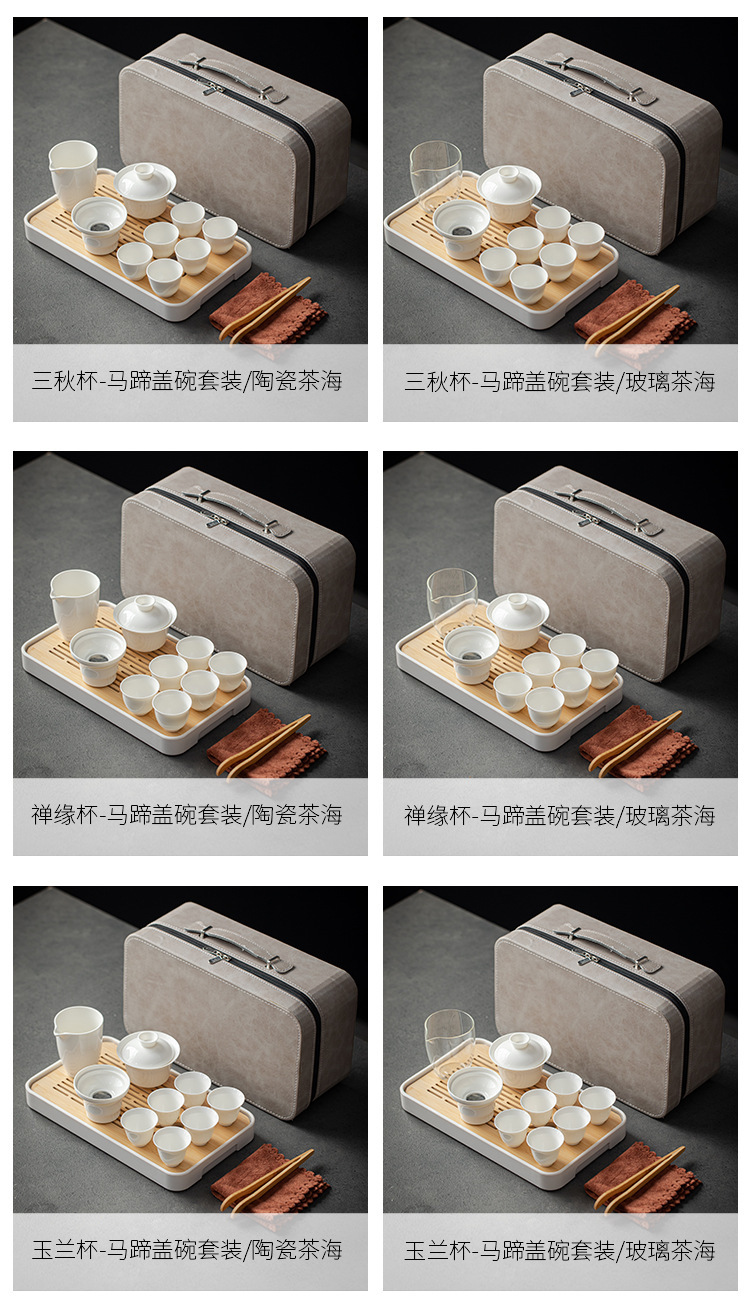 三秋杯-马蹄盖碗套装/陶瓷茶海

三秋杯-马蹄盖碗套装/玻璃茶海

禅缘杯-马蹄盖碗套装/陶瓷茶海

禅缘杯-马蹄盖碗套装/玻璃茶海

玉兰杯-马蹄盖碗套装/陶瓷茶海

玉兰杯-马蹄盖碗套装/玻璃茶海