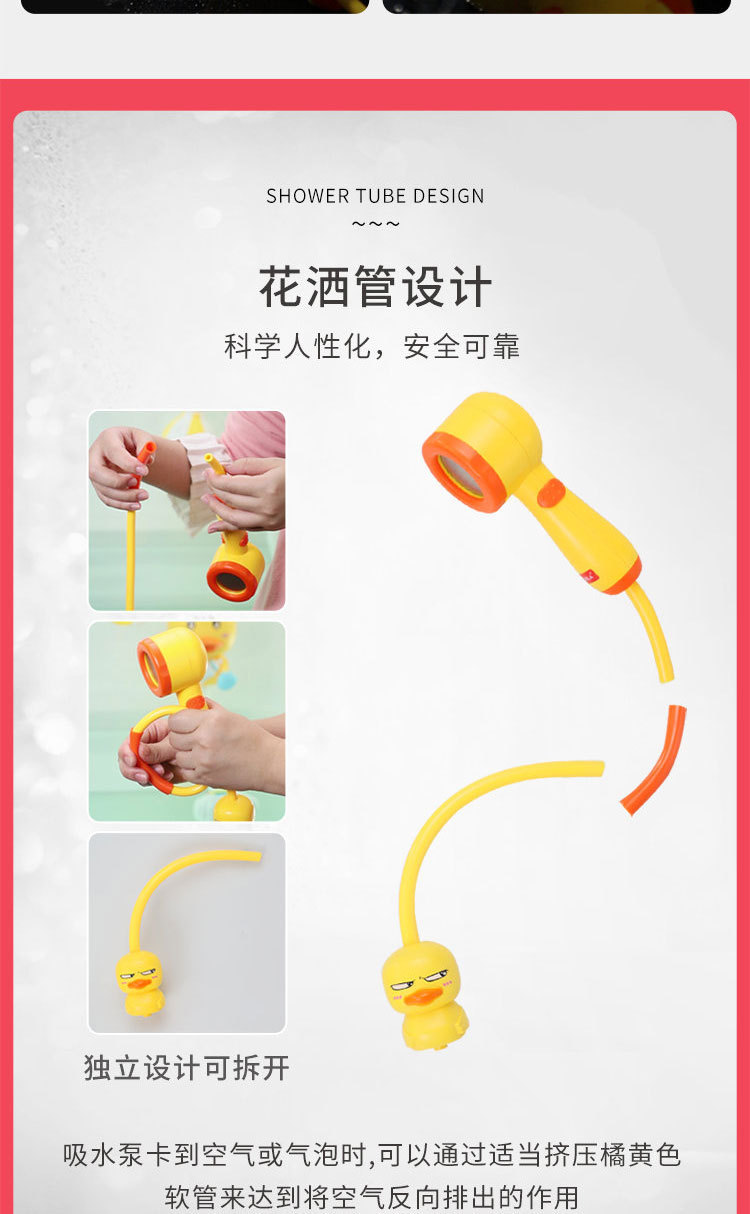 SHOWER TUBE DESIGN
~~~

花洒管设计

科学人性化，安全可靠

独立设计可拆开

吸水泵卡到空气或气泡时,可以通过适当挤压橘黄色软管来达到将空气反向排出的作用