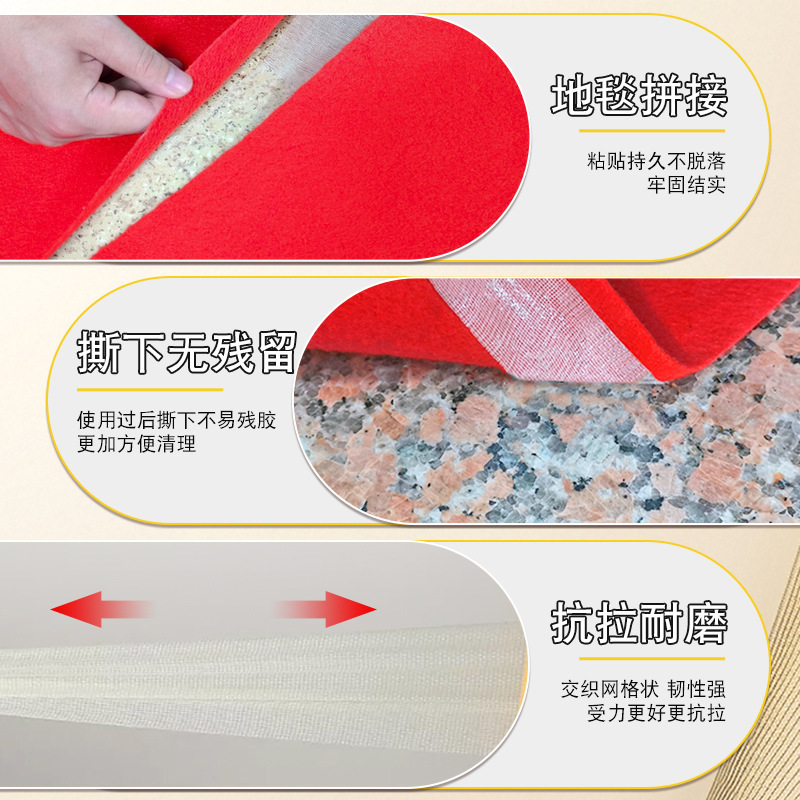 地毯拼接

粘贴持久不脱落
牢固结实

撕下无残留

使用过后撕下不易残胶
更加方便清理

抗拉耐磨

交织网格状 韧性强
受力更好更抗拉