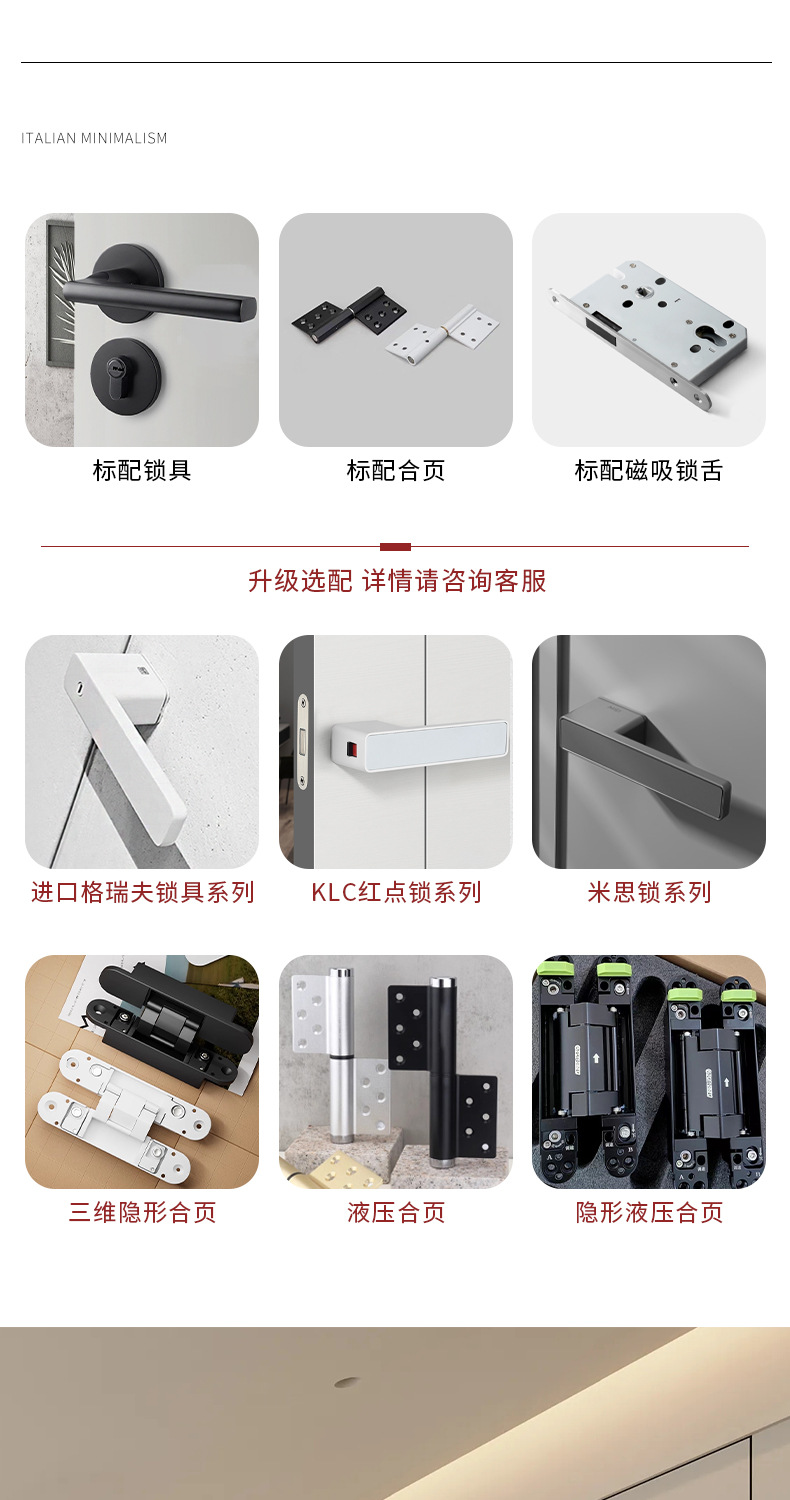 ITALIAN MINIMALISM

标配锁具

标配合页

标配磁吸锁舌

升级选配 详情请咨询客服

进口格瑞夫锁具系列

KLC红点锁系列

米思锁系列

三维隐形合页

液压合页

隐形液压合页