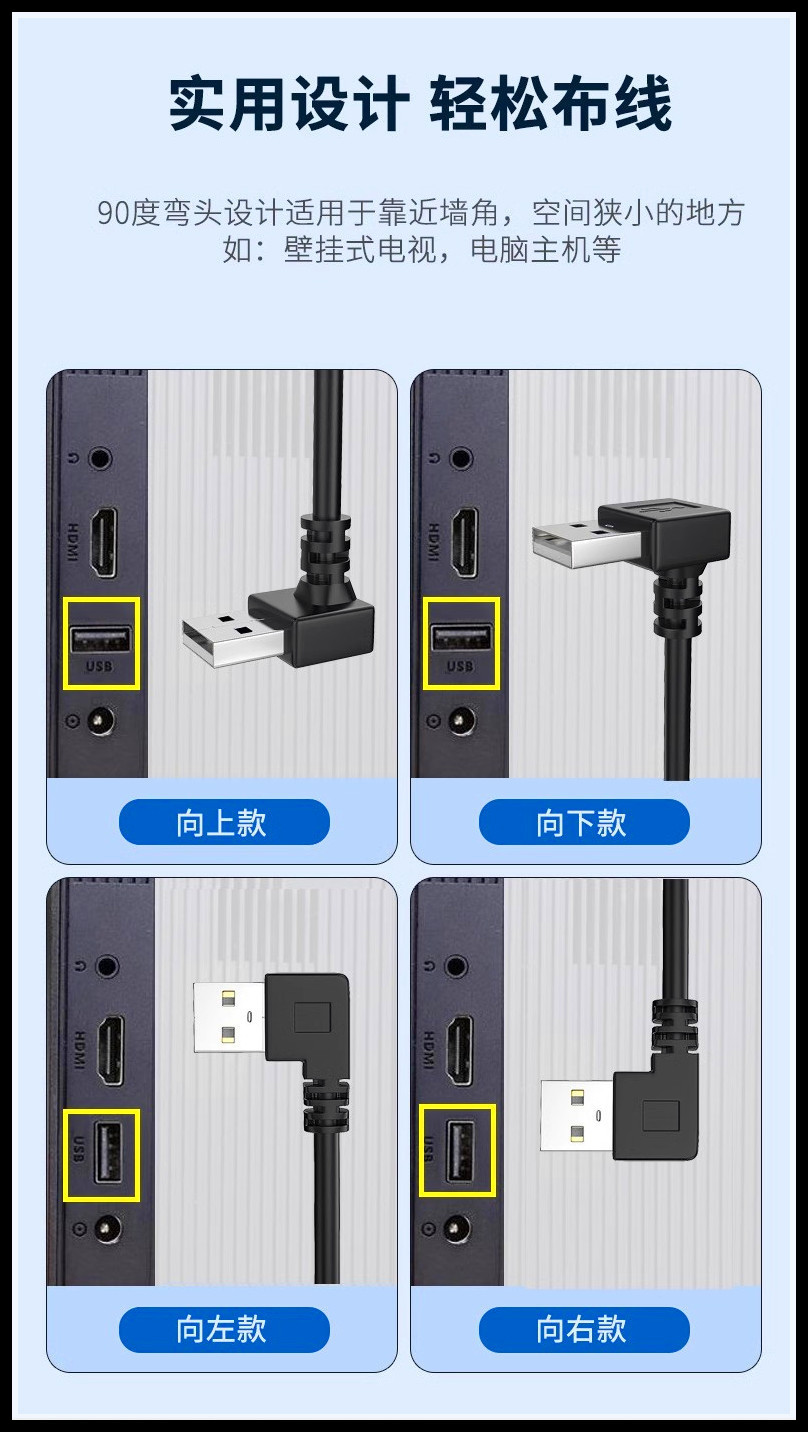 实用设计 轻松布线

90度弯头设计适用于靠近墙角，空间狭小的地方
如：壁挂式电视，电脑主机等

HDMI
USB
向上款

HDMI
USB
向下款

HDMI
USB
向左款

HDMI
USB
向右款