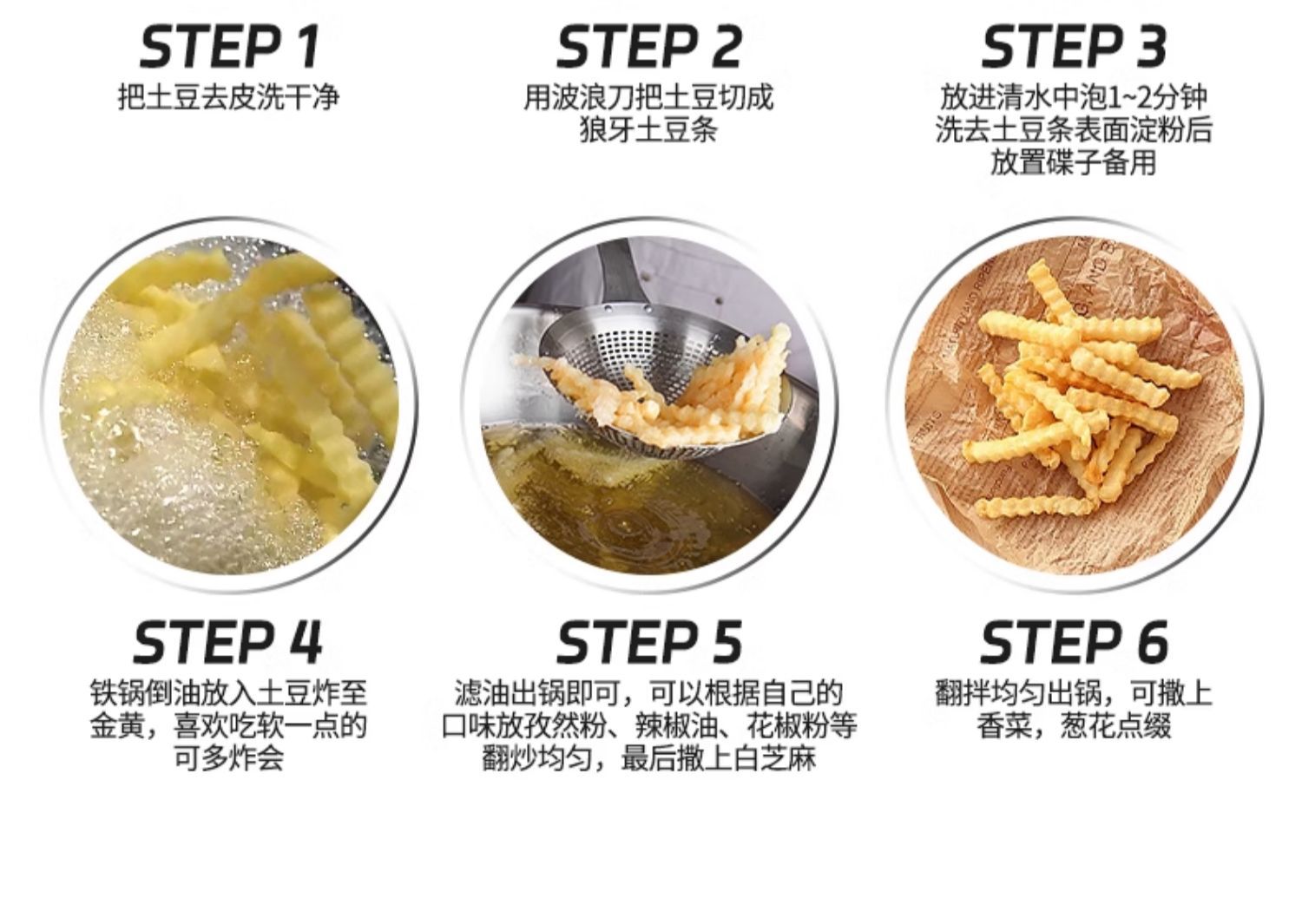 STEP 1
把土豆去皮洗干净

STEP 2
用波浪刀把土豆切成狼牙土豆条

STEP 3
放进清水中泡1~2分钟洗去土豆条表面淀粉后放置碟子备用

STEP 4
铁锅倒油放入土豆炸至金黄，喜欢吃软一点的可多炸会

STEP 5
滤油出锅即可，可以根据自己的口味放孜然粉、辣椒油、花椒粉等翻炒均匀，最后撒上白芝麻

STEP 6
翻拌均匀出锅，可撒上香菜，葱花点缀