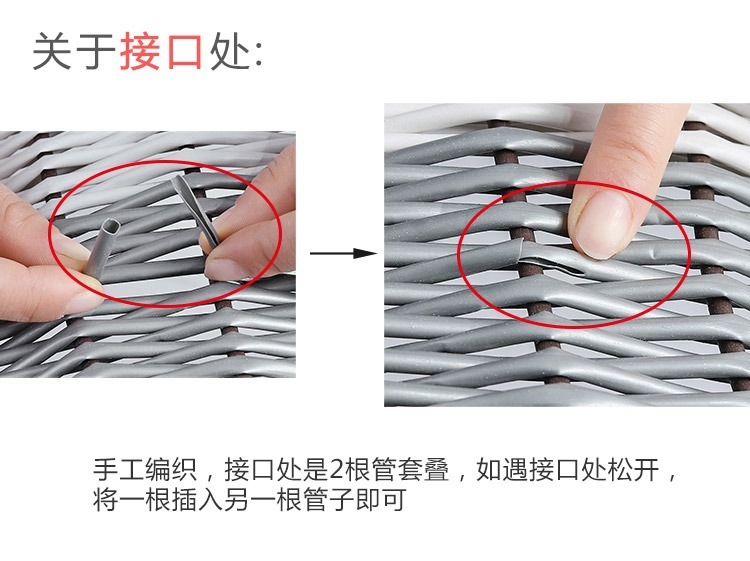 关于接口处:

手工编织，接口处是2根管套叠，如遇接口处松开，将一根插入另一根管子即可