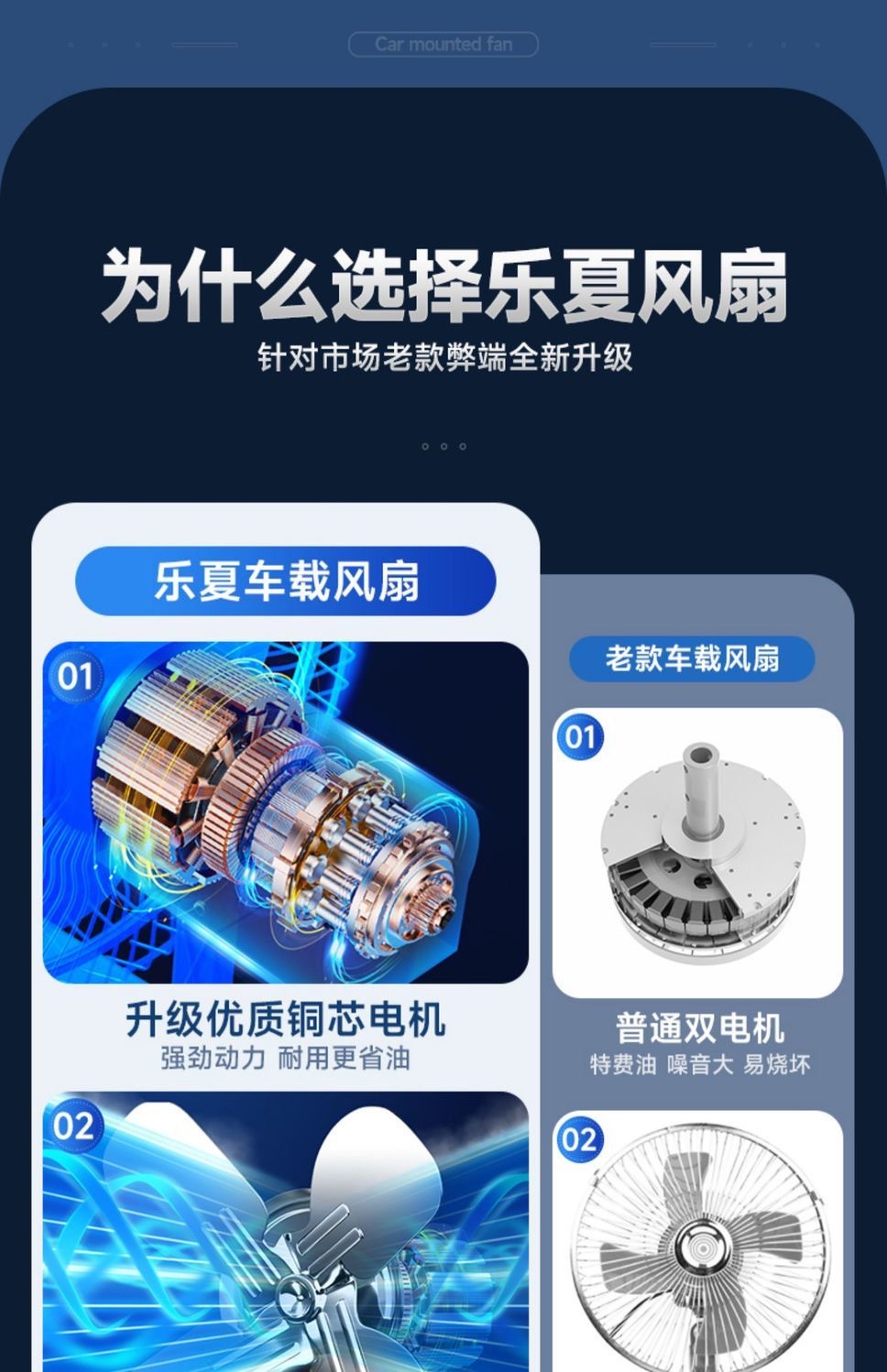 Car mounted fan

为什么选择乐夏风扇
针对市场老款弊端全新升级

乐夏车载风扇

01

升级优质铜芯电机
强劲动力 耐用更省油

02

老款车载风扇

01

普通双电机
特费油 噪音大 易烧坏

02