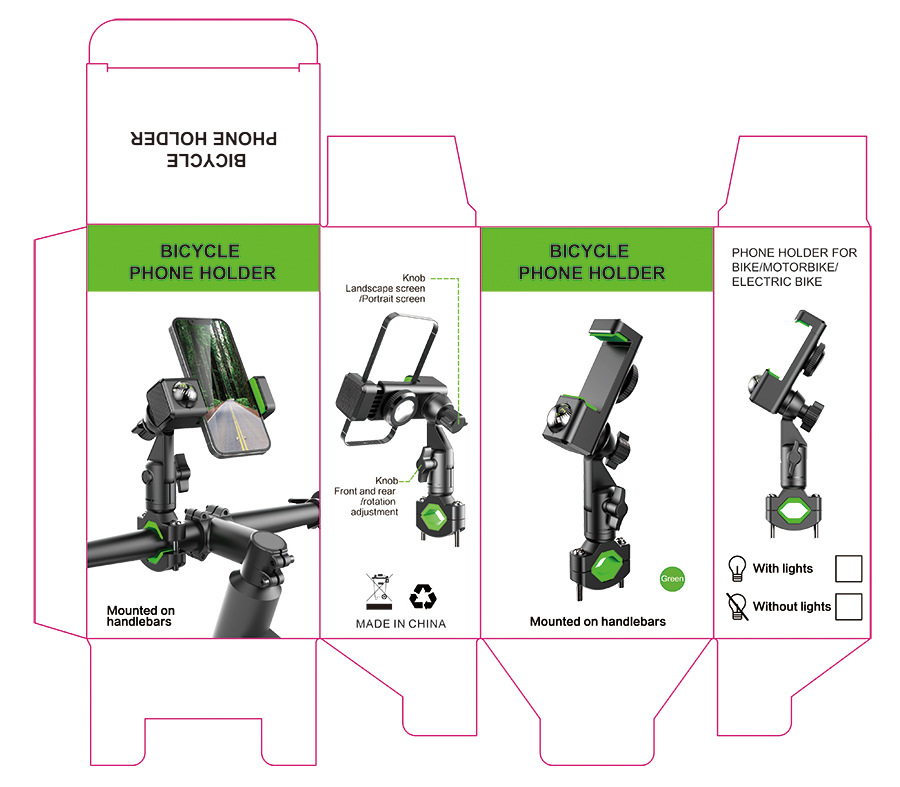 BICYCLE
PHONE HOLDER

BICYCLE
PHONE HOLDER

Mounted on handlebars

Knob
Landscape screen /Portrait screen

Knob
Front and rear /rotation adjustment

MADE IN CHINA

BICYCLE
PHONE HOLDER

Green

Mounted on handlebars

PHONE HOLDER FOR BIKE/MOTORBIKE/ ELECTRIC BIKE

With lights

Without lights