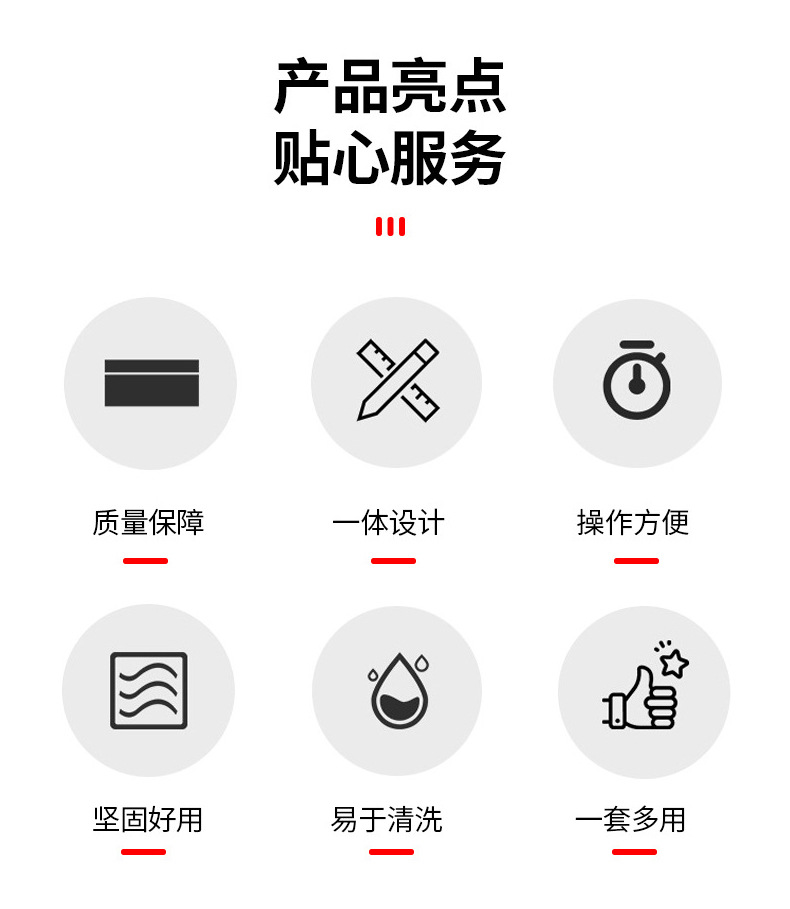 产品亮点
贴心服务

质量保障

一体设计

操作方便

坚固好用

易于清洗

一套多用