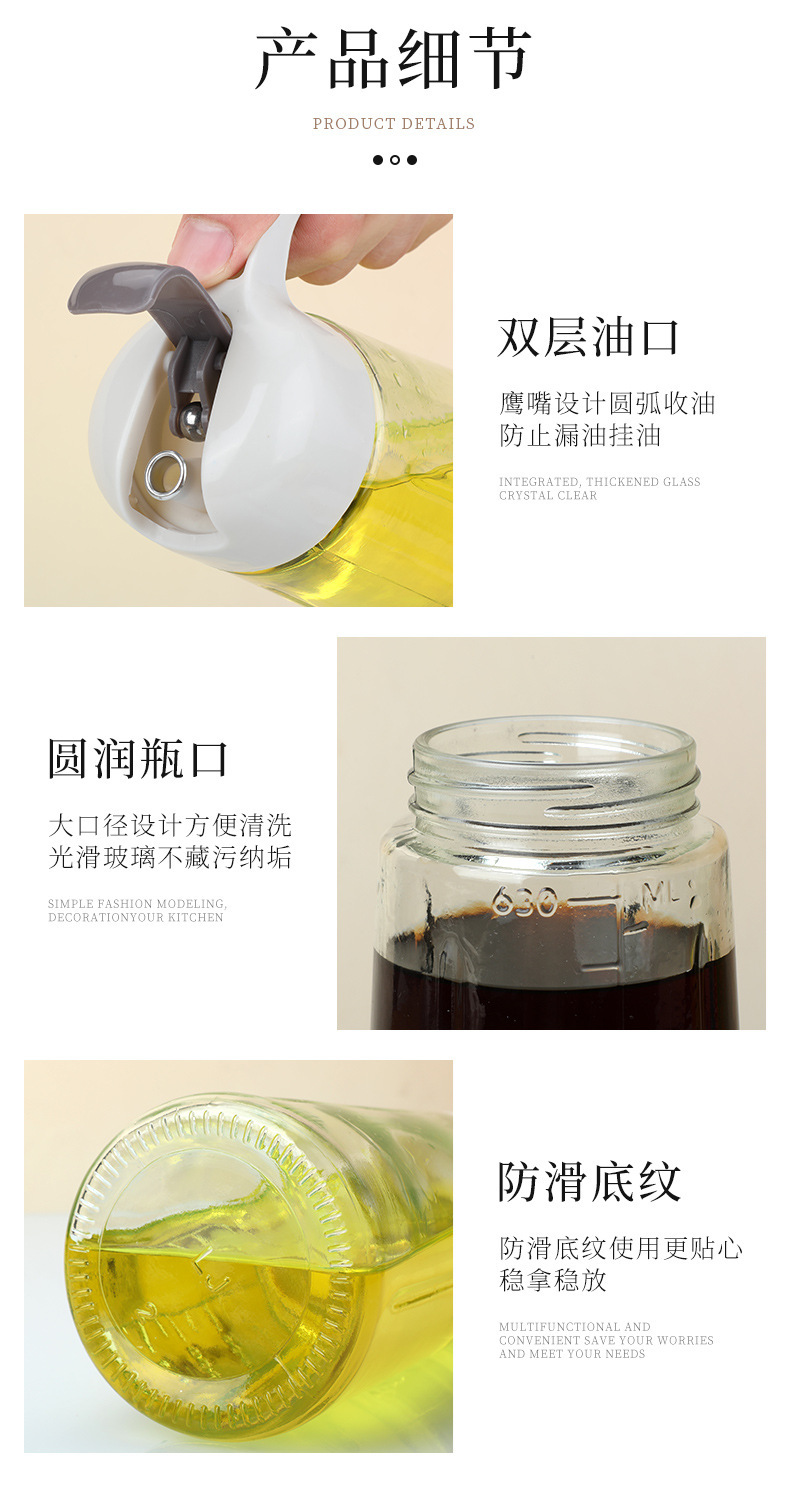 产品细节

PRODUCT DETAILS

双层油口

鹰嘴设计圆弧收油
防止漏油挂油

INTEGRATED, THICKENED GLASS
CRYSTAL CLEAR

圆润瓶口

大口径设计方便清洗
光滑玻璃不藏污纳垢

SIMPLE FASHION MODELING,
DECORATIONYOUR KITCHEN

630 ML

防滑底纹

防滑底纹使用更贴心
稳拿稳放

MULTIFUNCTIONAL AND
CONVENIENT SAVE YOUR WORRIES
AND MEET YOUR NEEDS