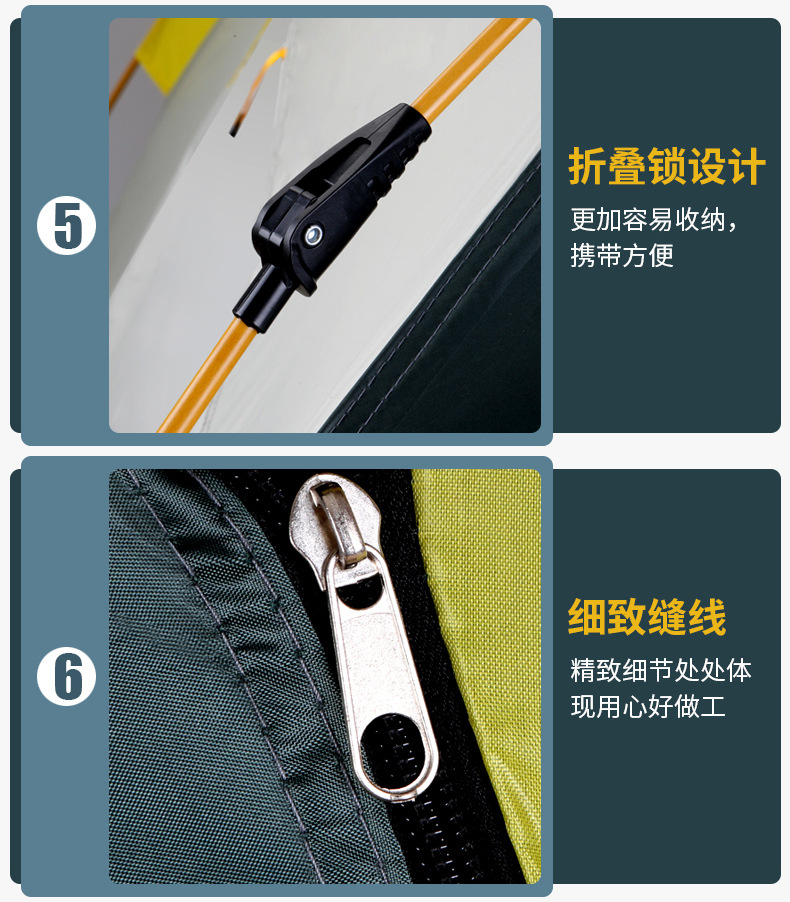 5

折叠锁设计

更加容易收纳，携带方便

6

细致缝线

精致细节处处体现用心好做工