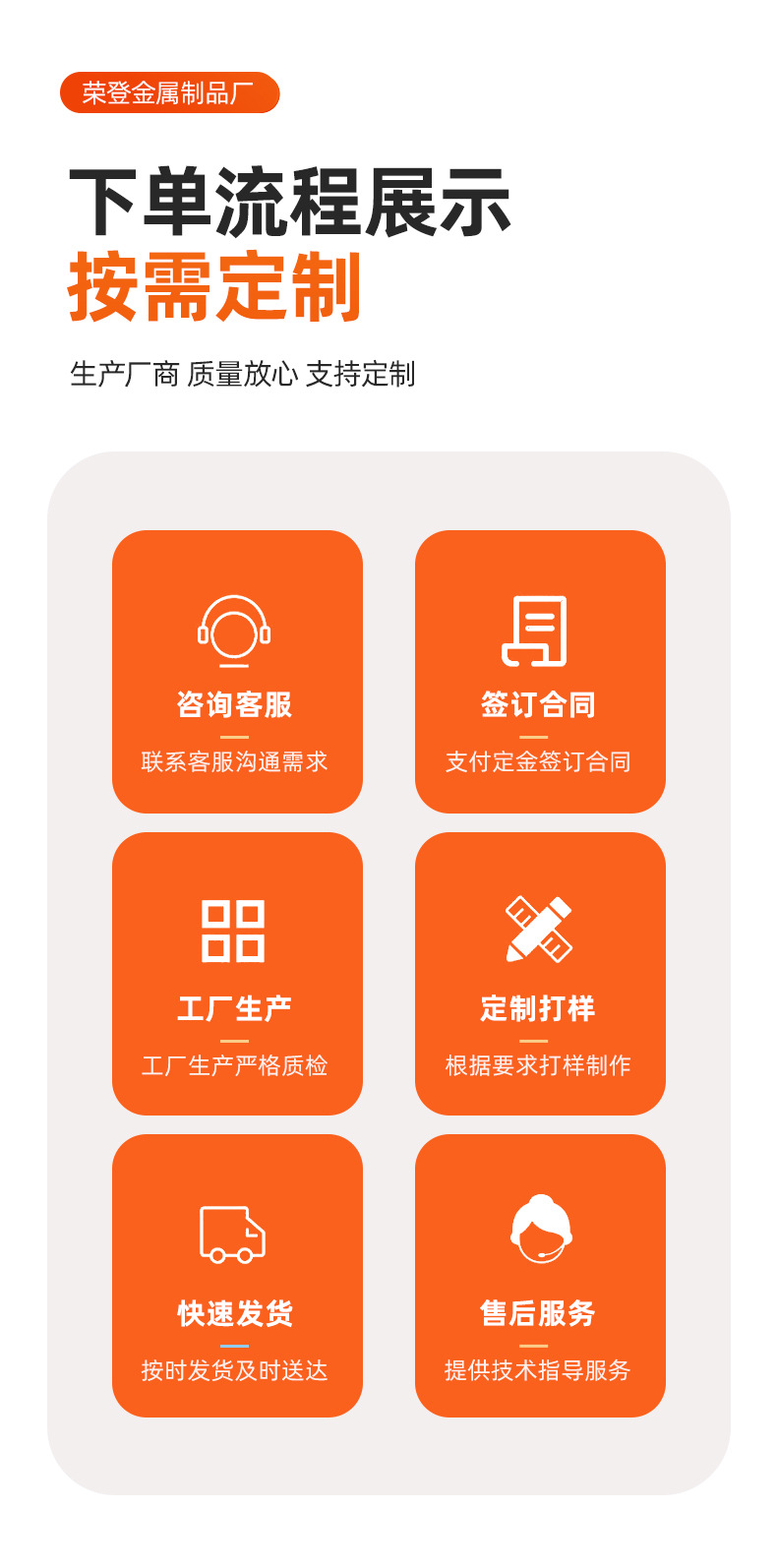 荣登金属制品厂

下单流程展示

按需定制

生产厂商 质量放心 支持定制

咨询客服

联系客服沟通需求

签订合同

支付定金签订合同

工厂生产

工厂生产严格质检

定制打样

根据要求打样制作

快速发货

按时发货及时送达

售后服务

提供技术指导服务