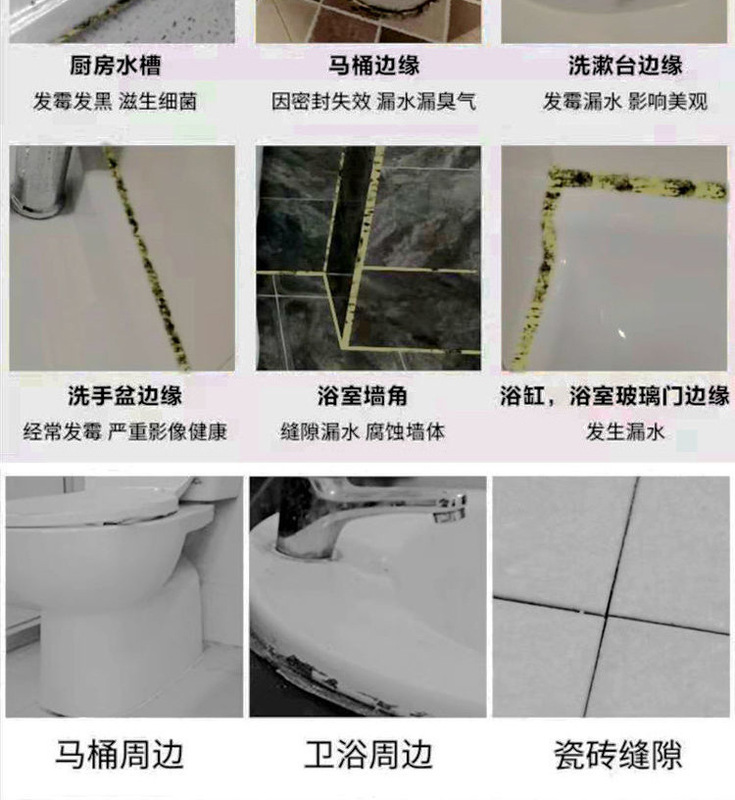 厨房水槽
发霉发黑 滋生细菌

马桶边缘
因密封失效 漏水漏臭气

洗漱台边缘
发霉漏水 影响美观

洗手盆边缘
经常发霉 严重影像健康

浴室墙角
缝隙漏水 腐蚀墙体

浴缸，浴室玻璃门边缘
发生漏水

马桶周边

卫浴周边

瓷砖缝隙