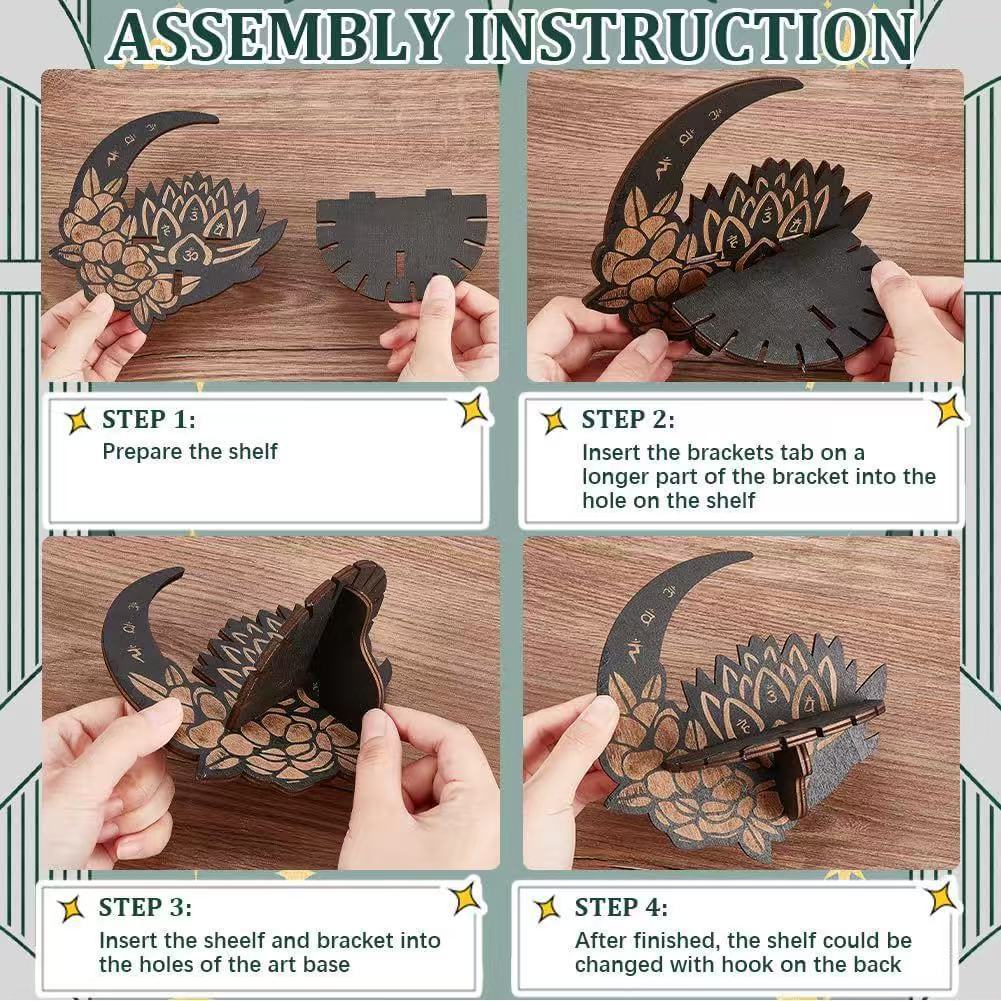 ASSEMBLY INSTRUCTION

STEP 1:
Prepare the shelf

STEP 2:
Insert the brackets tab on a longer part of the bracket into the hole on the shelf

STEP 3:
Insert the sheelf and bracket into the holes of the art base

STEP 4:
After finished, the shelf could be changed with hook on the back