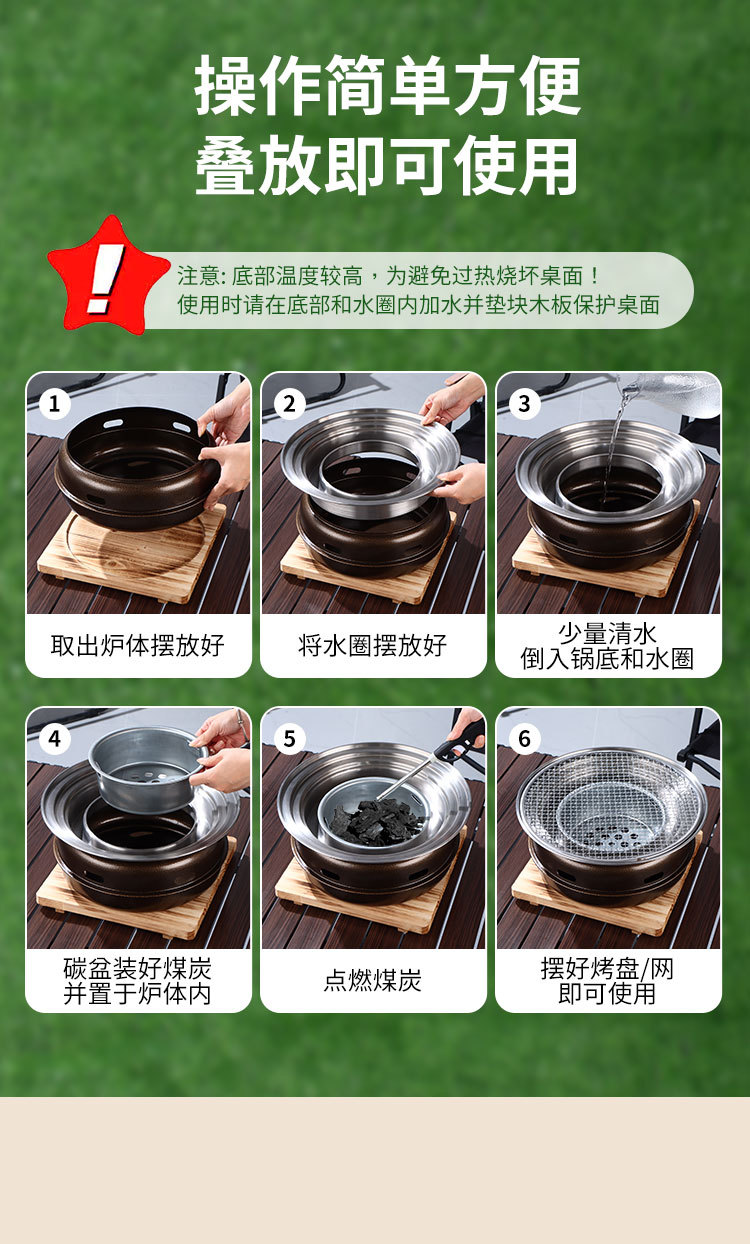 操作简单方便
叠放即可使用

!

注意: 底部温度较高，为避免过热烧坏桌面！
使用时请在底部和水圈内加水并垫块木板保护桌面

1
取出炉体摆放好

2
将水圈摆放好

3
少量清水
倒入锅底和水圈

4
碳盆装好煤炭
并置于炉体内

5
点燃煤炭

6
摆好烤盘/网
即可使用