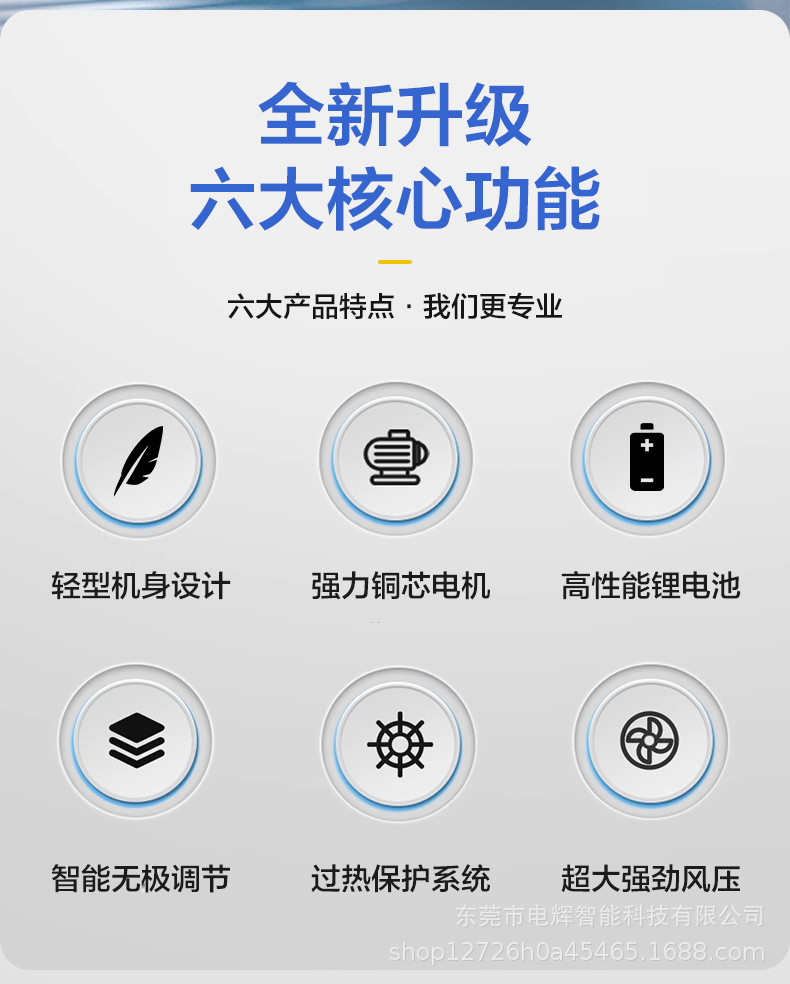 全新升级
六大核心功能

六大产品特点 · 我们更专业

轻型机身设计

强力铜芯电机

高性能锂电池

智能无极调节

过热保护系统

超大强劲风压

东莞市电辉智能科技有限公司
shop12726h0a45465.1688.com