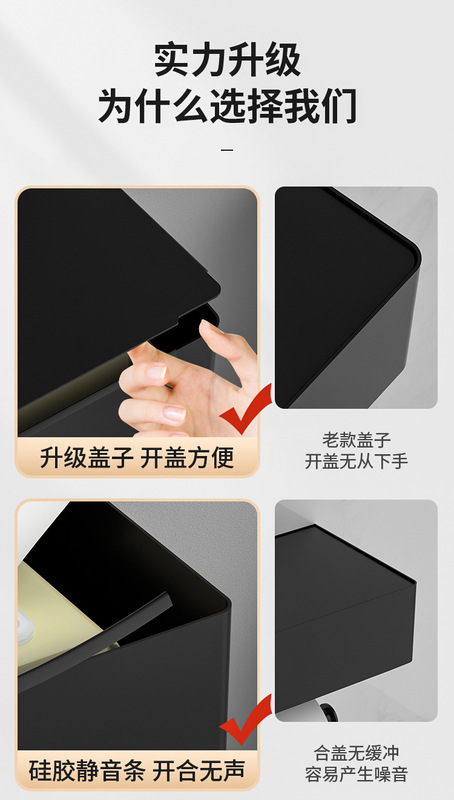 实力升级
为什么选择我们

升级盖子 开盖方便

老款盖子
开盖无从下手

硅胶静音条 开合无声

合盖无缓冲
容易产生噪音