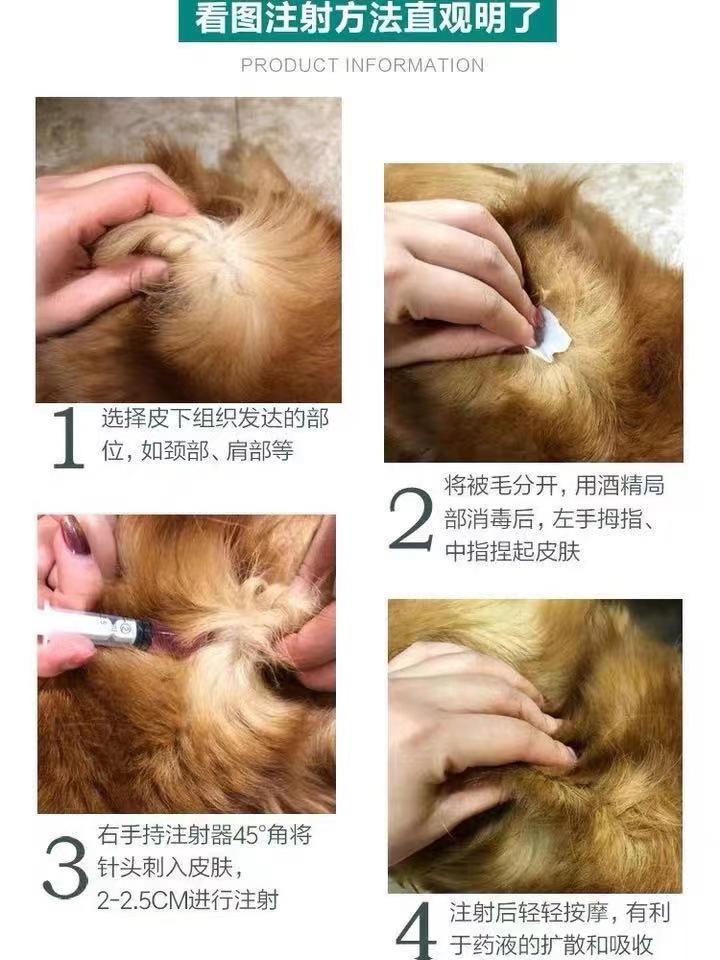 看图注射方法直观明了

PRODUCT INFORMATION

1 选择皮下组织发达的部位，如颈部、肩部等

2 将被毛分开，用酒精局部消毒后，左手拇指、中指捏起皮肤

3 右手持注射器45°角将针头刺入皮肤，2-2.5CM进行注射

4 注射后轻轻按摩，有利于药液的扩散和吸收