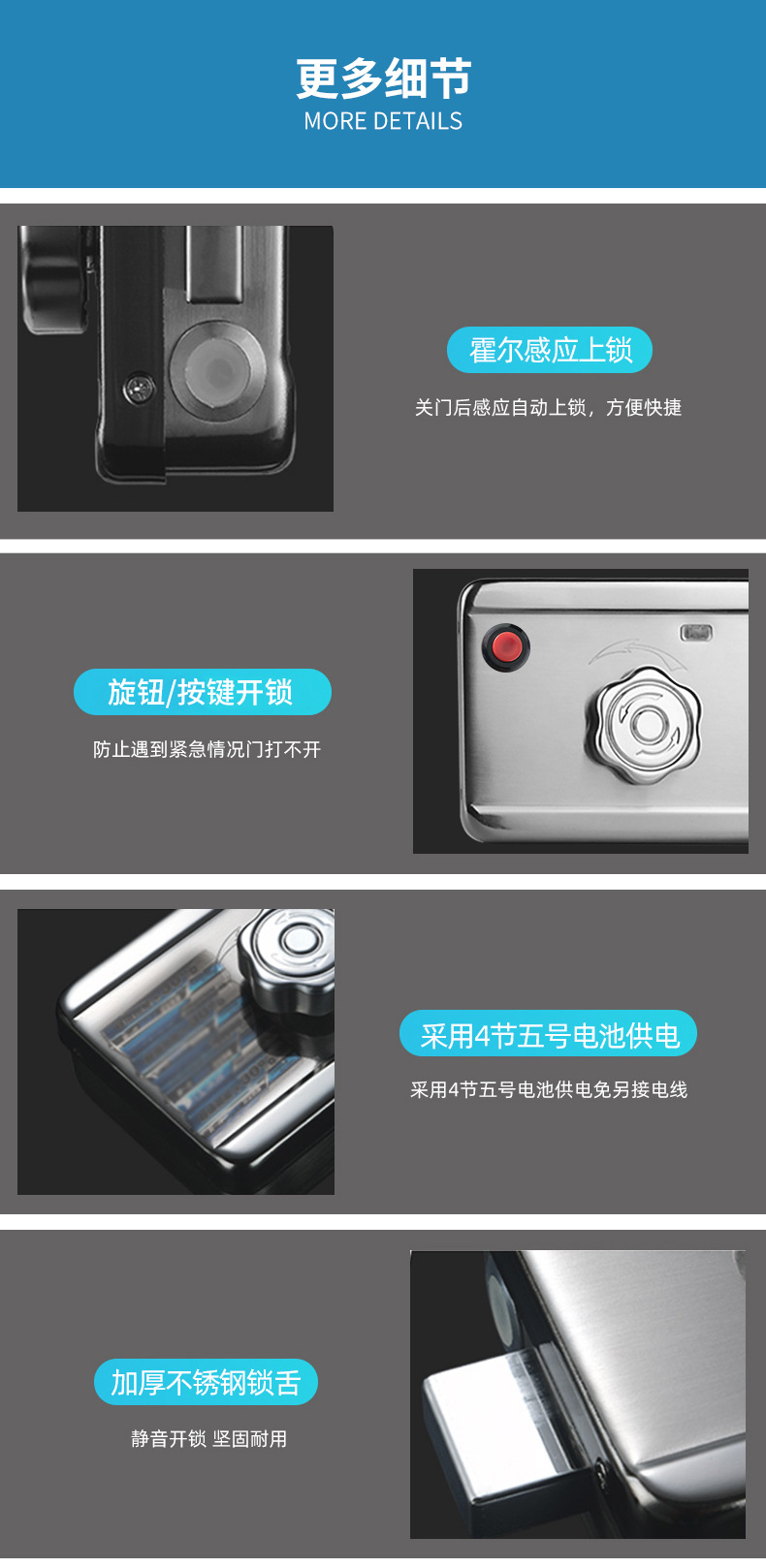 更多细节
MORE DETAILS

霍尔感应上锁

关门后感应自动上锁，方便快捷

旋钮/按键开锁

防止遇到紧急情况门打不开

采用4节五号电池供电

采用4节五号电池供电免另接电线

加厚不锈钢锁舌

静音开锁 坚固耐用